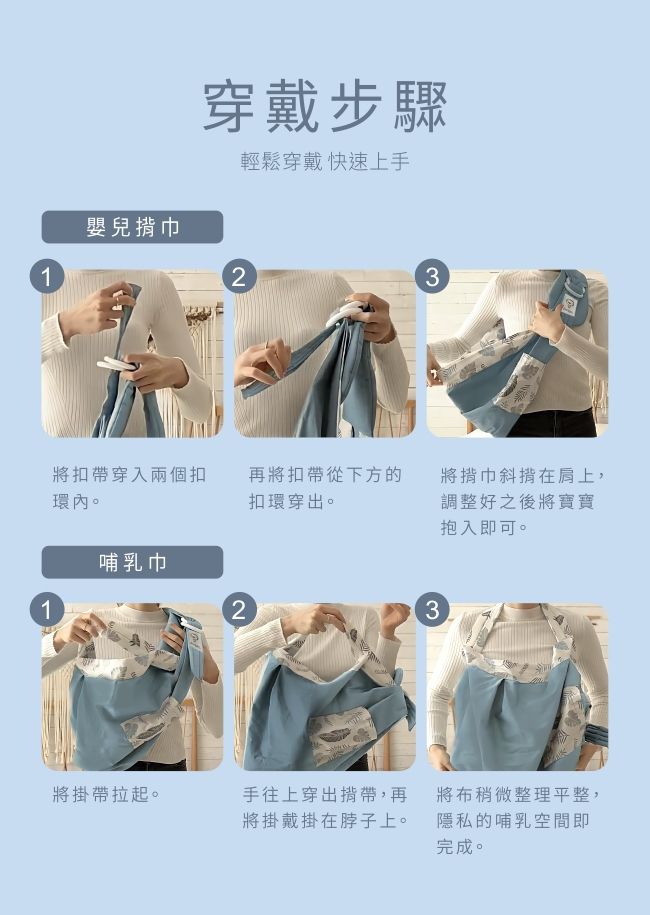 穿戴步驟

輕鬆穿戴 快速上手

嬰兒揹巾

1

將扣帶穿入兩個扣環內。

2

再將扣帶從下方的扣環穿出。

3

將揹巾斜揹在肩上，調整好之後將寶寶抱入即可。

哺乳巾

1

將掛帶拉起。

2

手往上穿出揹帶，再將掛戴掛在脖子上。

3

將布稍微整理平整，隱私的哺乳空間即完成。