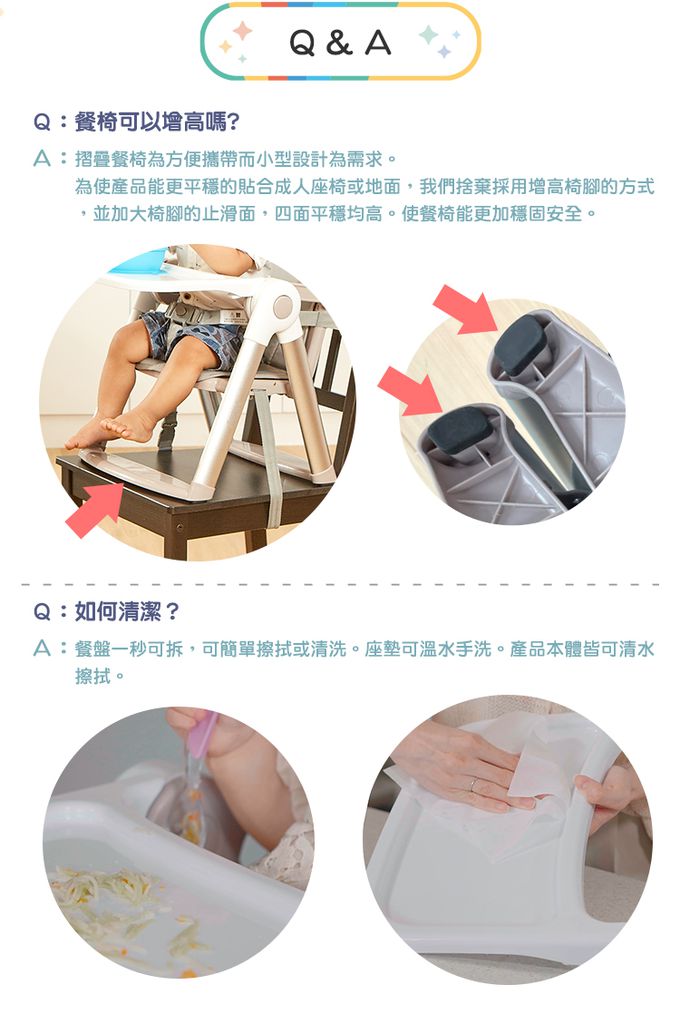 Q & A

Q：餐椅可以增高嗎?

A：摺疊餐椅為方便攜帶而小型設計為需求。
為使產品能更平穩的貼合成人座椅或地面，我們捨棄採用增高椅腳的方式，並加大椅腳的止滑面，四面平穩均高。使餐椅能更加穩固安全。

Q：如何清潔？

A：餐盤一秒可拆，可簡單擦拭或清洗。座墊可溫水手洗。產品本體皆可清水擦拭。