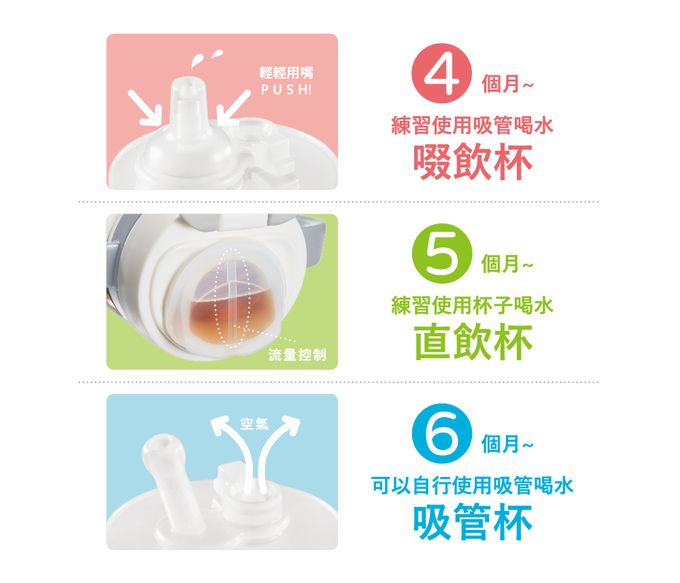 輕輕用嘴
PUSH!

4 個月~
練習使用吸管喝水
啜飲杯

流量控制

5 個月~
練習使用杯子喝水
直飲杯

空氣

6 個月~
可以自行使用吸管喝水
吸管杯