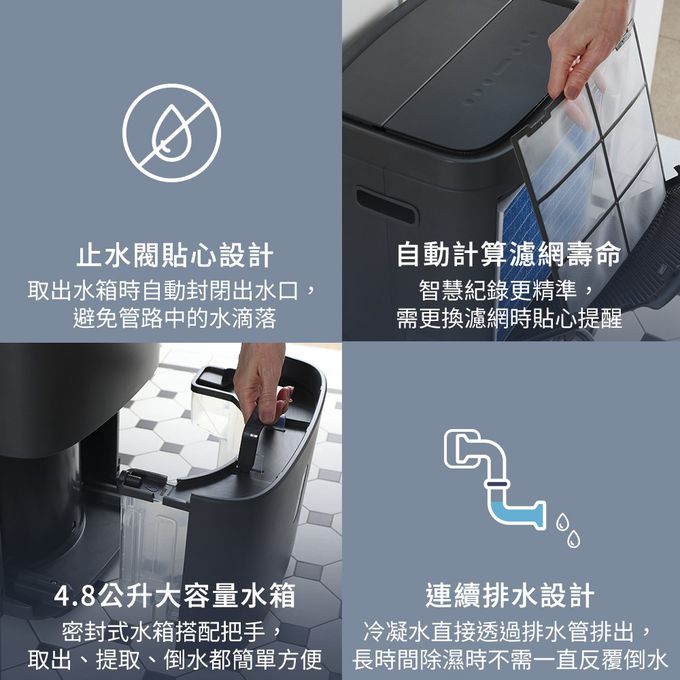 止水閥貼心設計
取出水箱時自動封閉出水口，避免管路中的水滴落

自動計算濾網壽命
智慧紀錄更精準，需更換濾網時貼心提醒

4.8公升大容量水箱
密封式水箱搭配把手，取出、提取、倒水都簡單方便

連續排水設計
冷凝水直接透過排水管排出，長時間除濕時不需一直反覆倒水