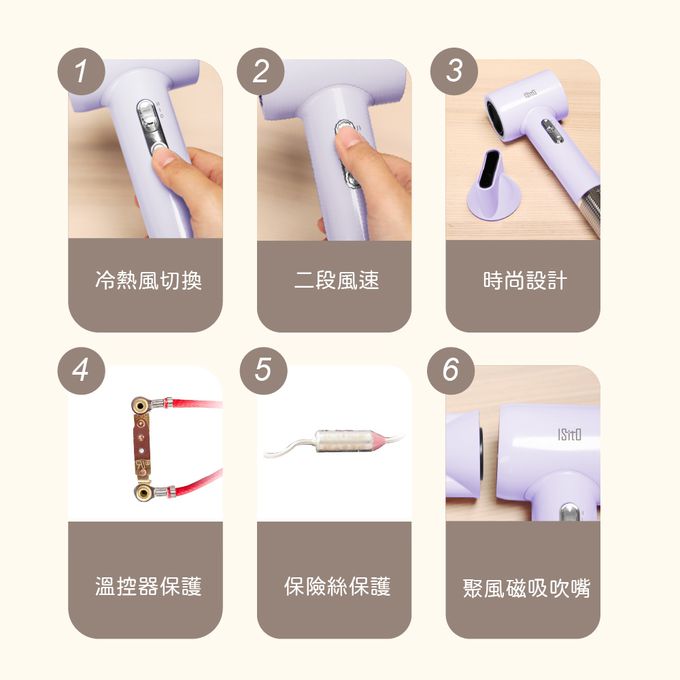 1
冷熱風切換

2
二段風速

3
ISitO
時尚設計

4
溫控器保護

5
保險絲保護

6
ISitO
聚風磁吸吹嘴