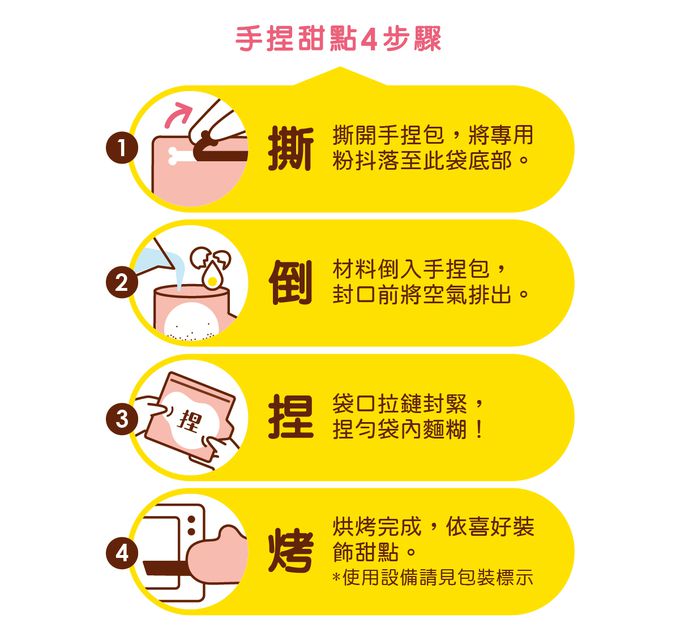 手捏甜點4步驟

1 撕 撕開手捏包，將專用粉抖落至此袋底部。

2 倒 材料倒入手捏包，封口前將空氣排出。

3 捏 捏 袋口拉鏈封緊，捏勻袋內麵糊！

4 烤 烘烤完成，依喜好裝飾甜點。
*使用設備請見包裝標示