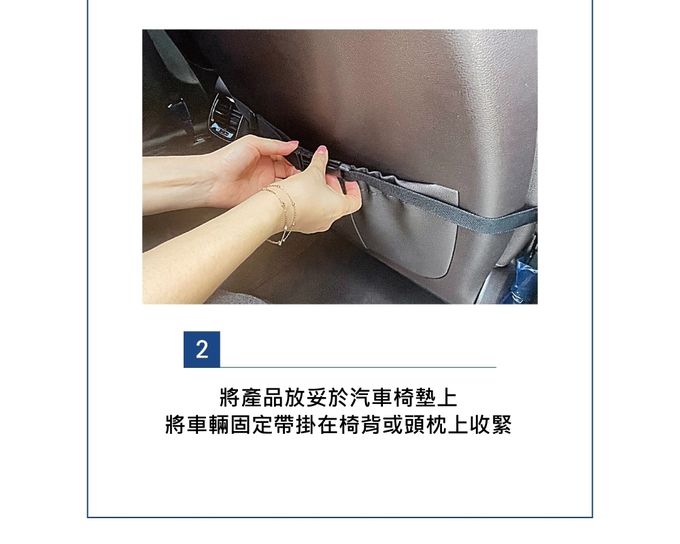 2

將產品放妥於汽車椅墊上
將車輛固定帶掛在椅背或頭枕上收緊