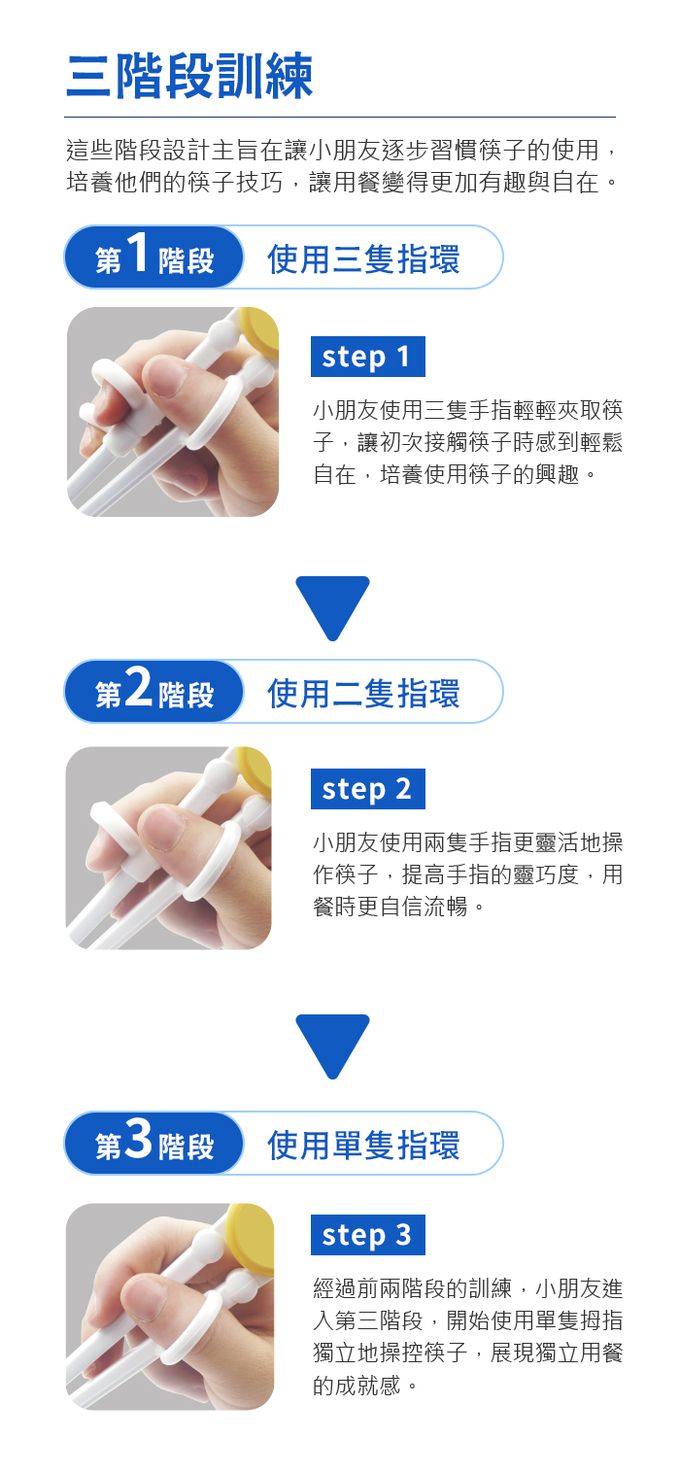 三階段訓練

這些階段設計主旨在讓小朋友逐步習慣筷子的使用，培養他們的筷子技巧，讓用餐變得更加有趣與自在。

第1階段 使用三隻指環

step 1

小朋友使用三隻手指輕輕夾取筷子，讓初次接觸筷子時感到輕鬆自在，培養使用筷子的興趣。

第2階段 使用二隻指環

step 2

小朋友使用兩隻手指更靈活地操作筷子，提高手指的靈巧度，用餐時更自信流暢。

第3階段 使用單隻指環

step 3

經過前兩階段的訓練，小朋友進入第三階段，開始使用單隻拇指獨立地操控筷子，展現獨立用餐的成就感。