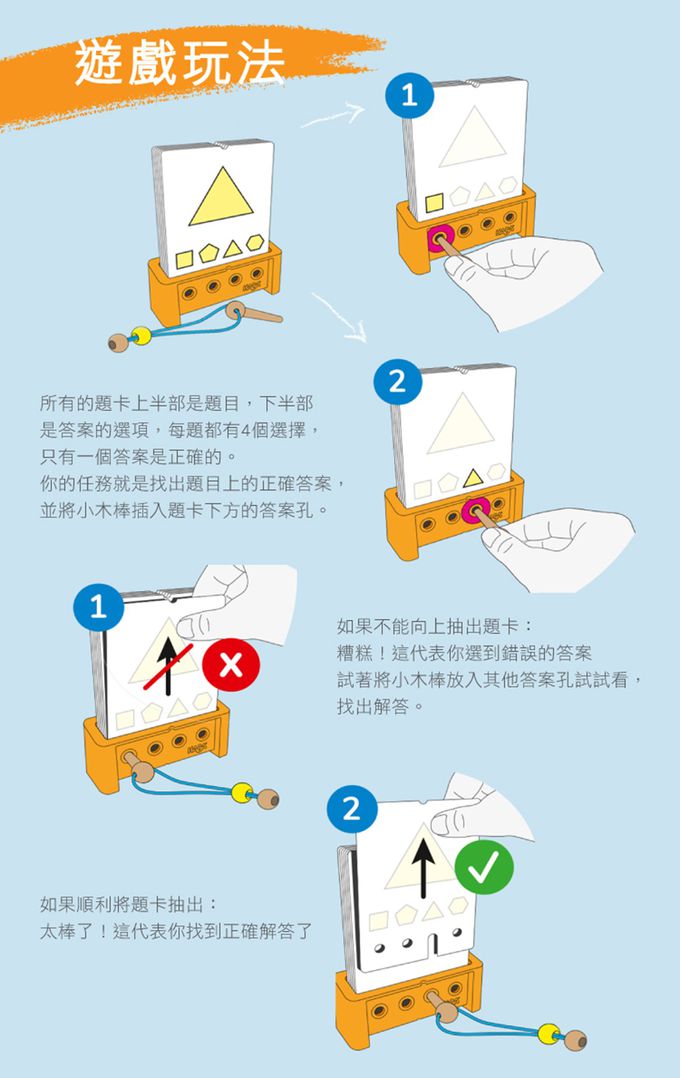 遊戲玩法

1

2

所有的題卡上半部是題目，下半部是答案的選項，每題都有4個選擇，只有一個答案是正確的。
你的任務就是找出題目上的正確答案，並將小木棒插入題卡下方的答案孔。

1

如果不能向上抽出題卡：
糟糕！這代表你選到錯誤的答案
試著將小木棒放入其他答案孔試試看，找出解答。

2

如果順利將題卡抽出：
太棒了！這代表你找到正確解答了