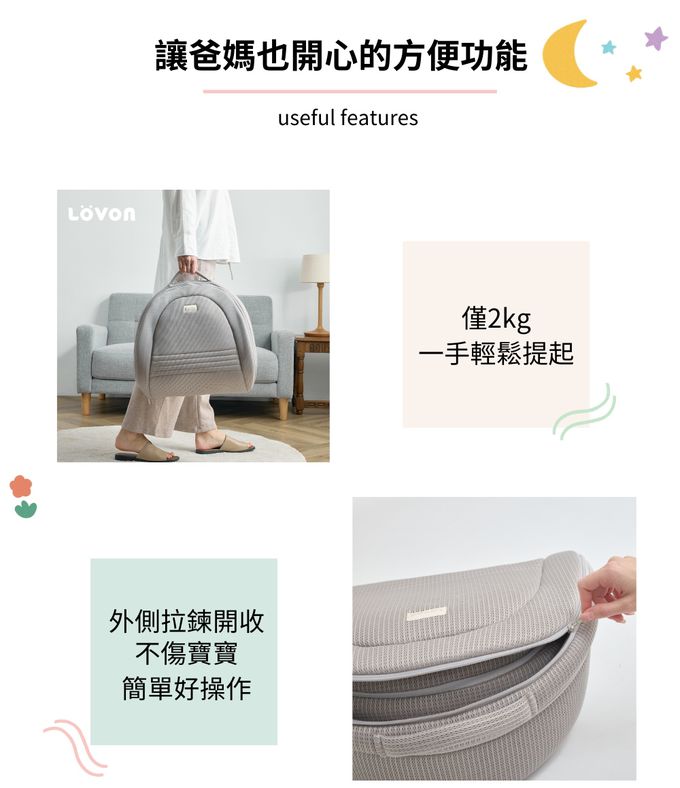 讓爸媽也開心的方便功能

useful features

LÖVON

僅2kg
一手輕鬆提起

外側拉鍊開收
不傷寶寶
簡單好操作