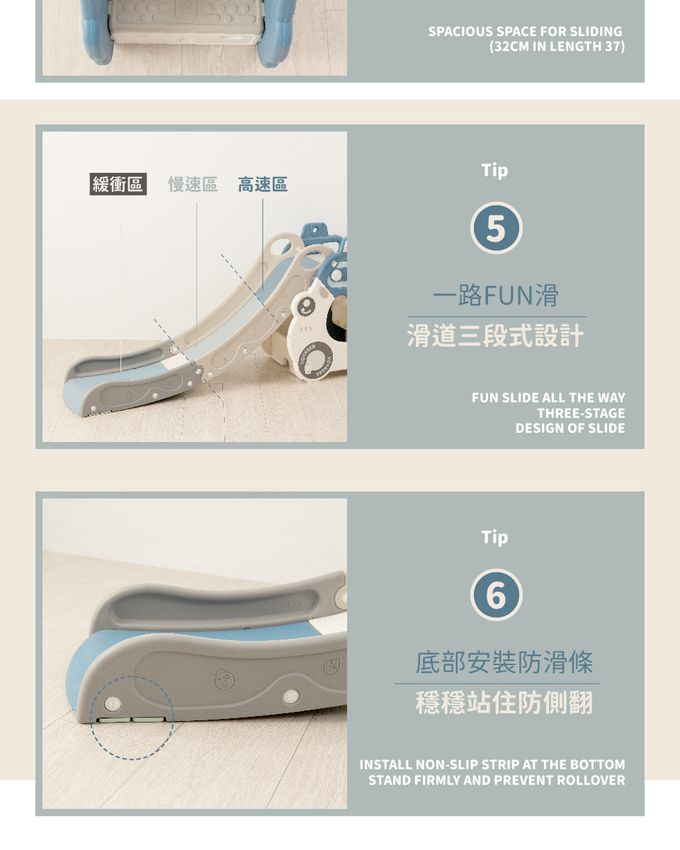 SPACIOUS SPACE FOR SLIDING
(32CM IN LENGTH 37)

緩衝區 慢速區 高速區

Tip

5

一路FUN滑

滑道三段式設計

FUN SLIDE ALL THE WAY
THREE-STAGE
DESIGN OF SLIDE

Tip

6

底部安裝防滑條

穩穩站住防側翻

INSTALL NON-SLIP STRIP AT THE BOTTOM
STAND FIRMLY AND PREVENT ROLLOVER