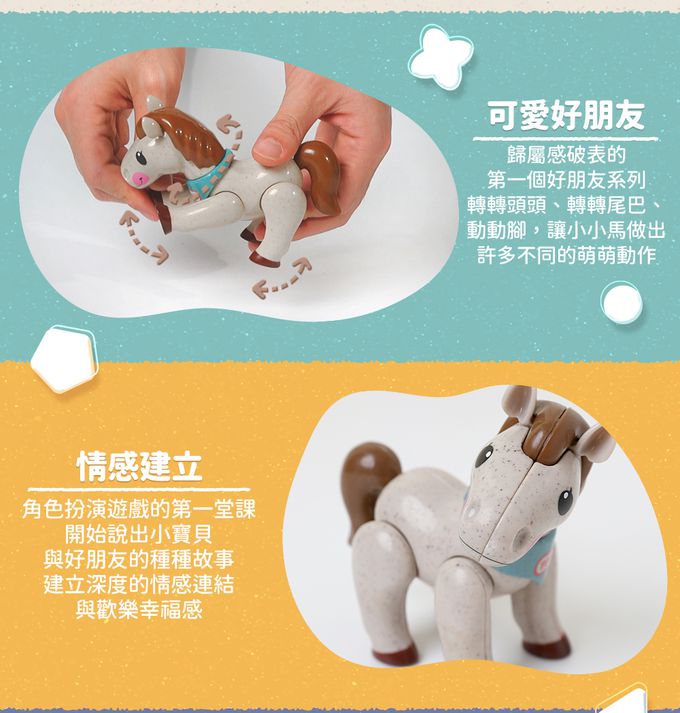 可愛好朋友

歸屬感破表的
第一個好朋友系列
轉轉頭頭、轉轉尾巴、
動動腳，讓小小馬做出
許多不同的萌萌動作

情感建立

角色扮演遊戲的第一堂課
開始說出小寶貝
與好朋友的種種故事
建立深度的情感連結
與歡樂幸福感