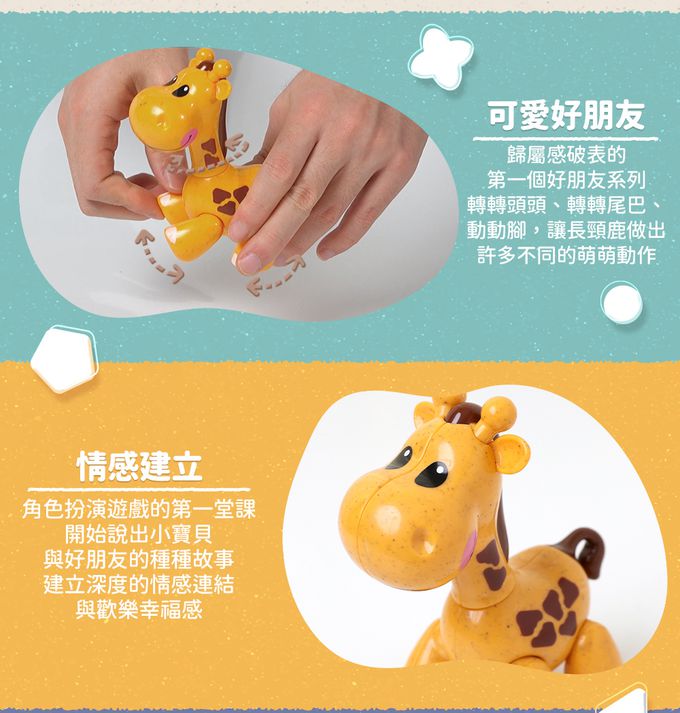 可愛好朋友

歸屬感破表的
第一個好朋友系列
轉轉頭頭、轉轉尾巴、
動動腳，讓長頸鹿做出
許多不同的萌萌動作

情感建立

角色扮演遊戲的第一堂課
開始說出小寶貝
與好朋友的種種故事
建立深度的情感連結
與歡樂幸福感