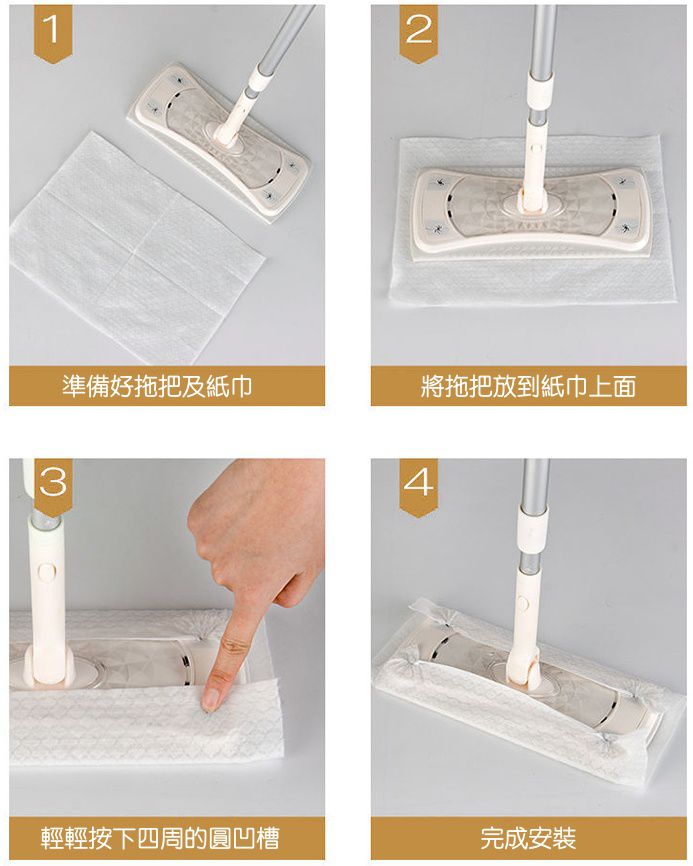 1

準備好拖把及紙巾

2

將拖把放到紙巾上面

3

輕輕按下四周的圓凹槽

4

完成安裝