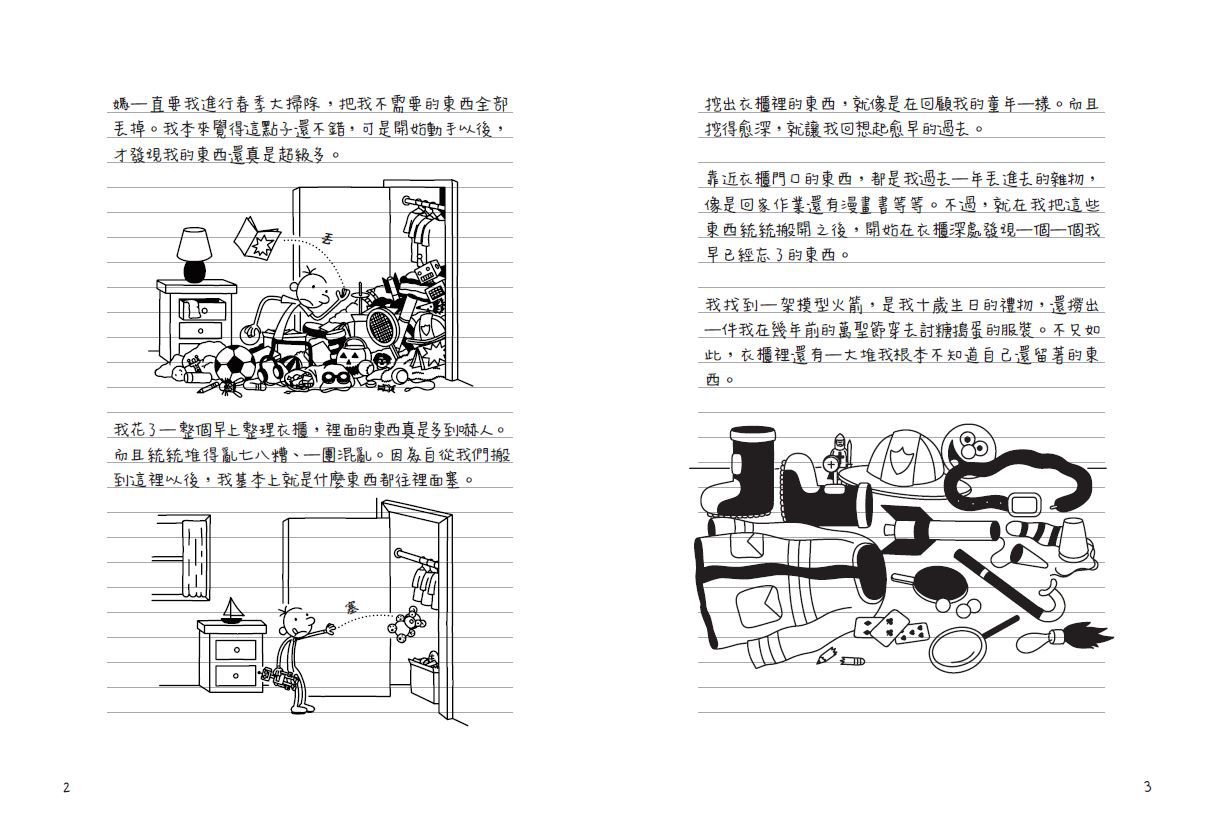 媽一直要我進行春季大掃除，把我不需要的東西全部丟掉。我本來覺得這點子還不錯，可是開始動手以後，才發現我的東西還真是超級多。

丟

我花了一整個早上整理衣櫃，裡面的東西真是多到嚇人。而且統統堆得亂七八糟、一團混亂。因為自從我們搬到這裡以後，我基本上就是什麼東西都往裡面塞。

塞

2

挖出衣櫃裡的東西，就像是在回顧我的童年一樣。而且挖得愈深，就讓我回想起愈早的過去。

靠近衣櫃門口的東西，都是我過去一年丟進去的雜物，像是回家作業還有漫畫書等等。不過，就在我把這些東西統統搬開之後，開始在衣櫃深處發現一個一個我早已經忘了的東西。

我找到一架模型火箭，是我十歲生日的禮物，還撈出一件我在幾年前的萬聖節穿去討糖搗蛋的服裝。不只如此，衣櫃裡還有一大堆我根本不知道自己還留著的東西。

3