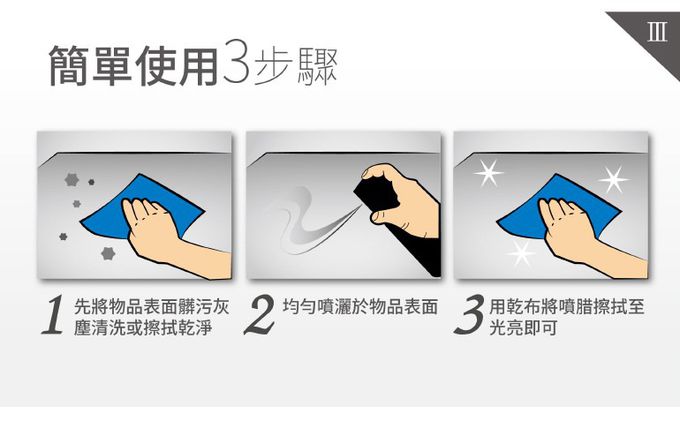 III

簡單使用3步驟

1 先將物品表面髒污灰塵清洗或擦拭乾淨

2 均勻噴灑於物品表面

3 用乾布將噴腊擦拭至光亮即可