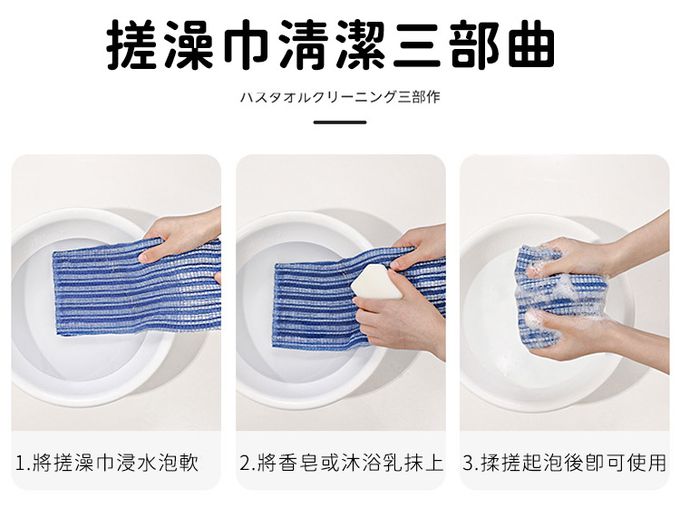 搓澡巾清潔三部曲

ハスタオルクリーニング三部作

1.將搓澡巾浸水泡軟

2.將香皂或沐浴乳抹上

3.揉搓起泡後即可使用