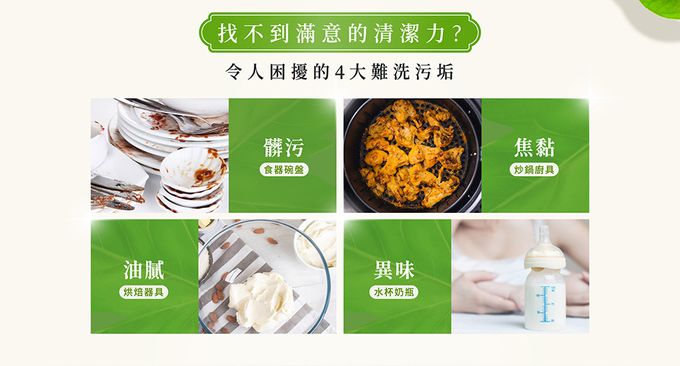 找不到滿意的清潔力?

令人困擾的4大難洗污垢

髒污
食器碗盤

焦黏
炒鍋廚具

油膩
烘焙器具

異味
水杯奶瓶