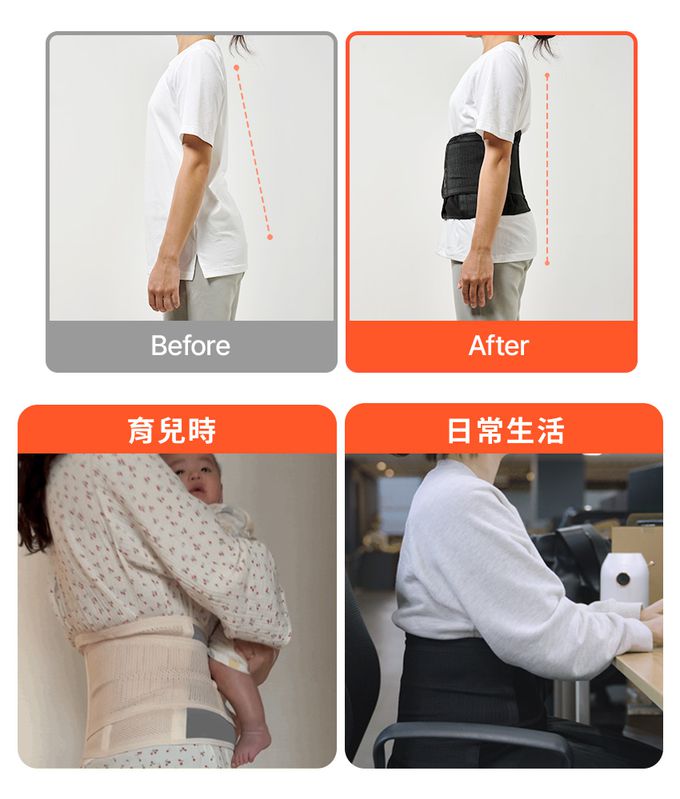 Before

After

育兒時

日常生活