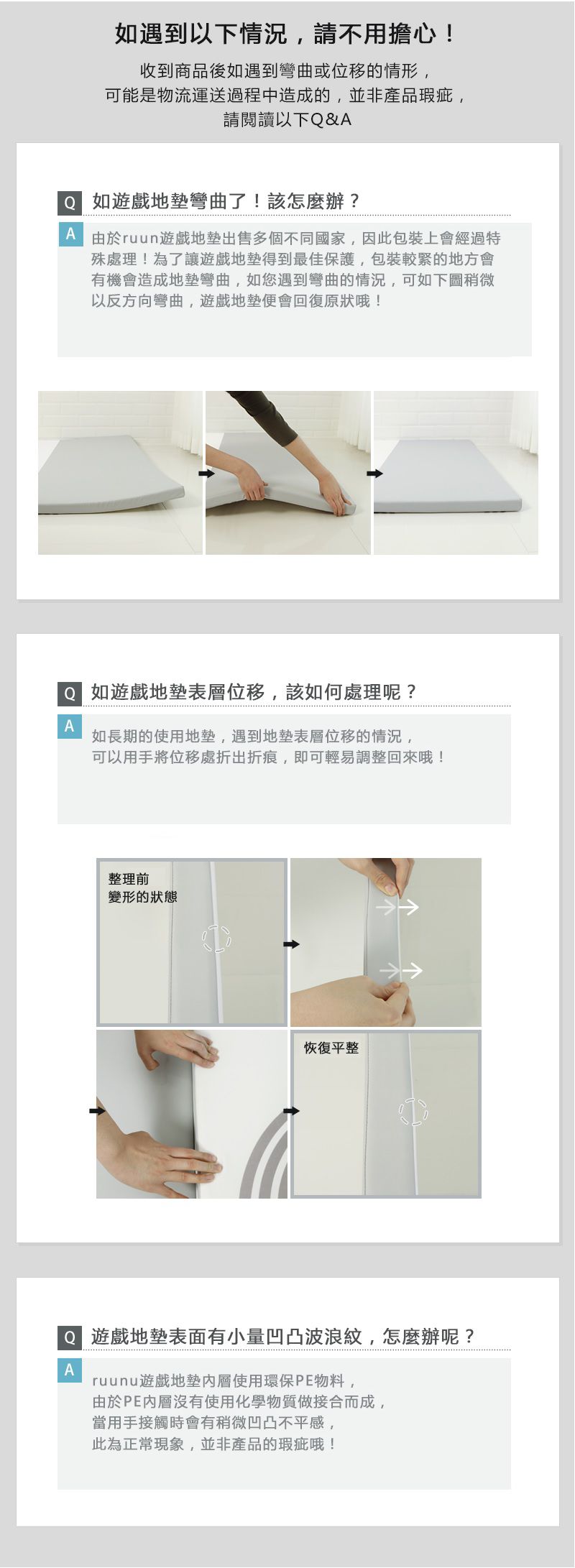 如遇到以下情況，請不用擔心！

收到商品後如遇到彎曲或位移的情形，
可能是物流運送過程中造成的，並非產品瑕疵，
請閱讀以下Q&A

Q 如遊戲地墊彎曲了！該怎麼辦？

A 由於ruun遊戲地墊出售多個不同國家，因此包裝上會經過特殊處理！為了讓遊戲地墊得到最佳保護，包裝較緊的地方會有機會造成地墊彎曲，如您遇到彎曲的情況，可如下圖稍微以反方向彎曲，遊戲地墊便會回復原狀哦！

Q 如遊戲地墊表層位移，該如何處理呢？

A 如長期的使用地墊，遇到地墊表層位移的情況，
可以用手將位移處折出折痕，即可輕易調整回來哦！

整理前
變形的狀態

恢復平整

Q 遊戲地墊表面有小量凹凸波浪紋，怎麼辦呢？

A ruunu遊戲地墊內層使用環保PE物料，
由於PE內層沒有使用化學物質做接合而成，
當用手接觸時會有稍微凹凸不平感，
此為正常現象，並非產品的瑕疵哦！