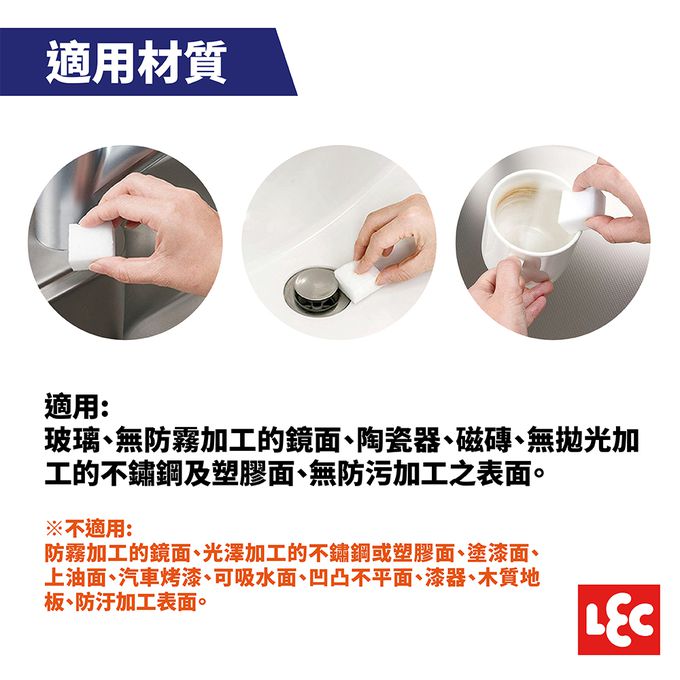 適用材質

適用:
玻璃、無防霧加工的鏡面、陶瓷器、磁磚、無拋光加工的不鏽鋼及塑膠面、無防污加工之表面。

※不適用:
防霧加工的鏡面、光澤加工的不鏽鋼或塑膠面、塗漆面、上油面、汽車烤漆、可吸水面、凹凸不平面、漆器、木質地板、防汙加工表面。

LEC