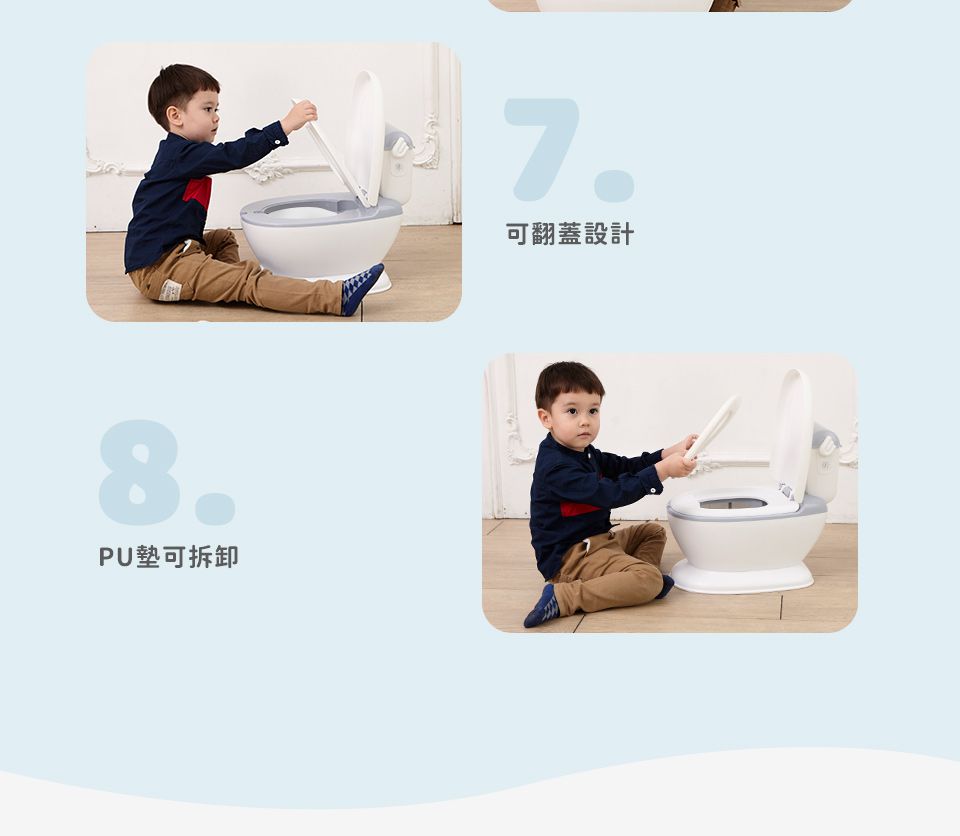 7.
可翻蓋設計

8.
PU墊可拆卸