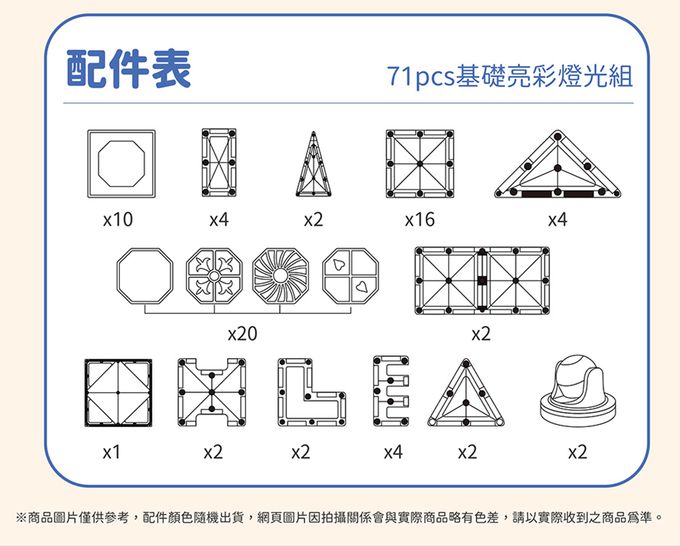 配件表

71pcs基礎亮彩燈光組

x10 x4 x2 x16 x4

x20 x2

x1 x2 x2 x4 x2 x2

※商品圖片僅供參考，配件顏色隨機出貨，網頁圖片因拍攝關係會與實際商品略有色差，請以實際收到之商品爲準。