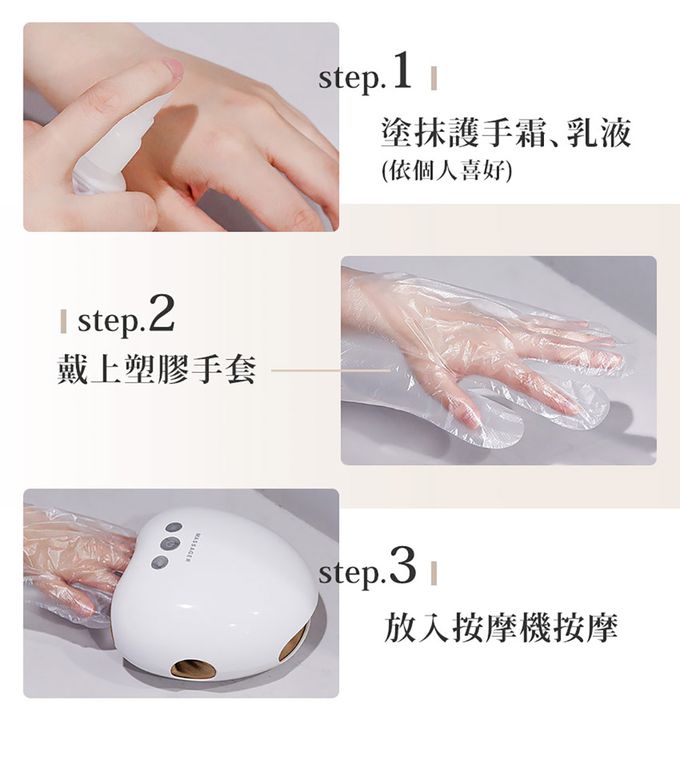 step.1

塗抹護手霜、乳液
(依個人喜好)

step.2

戴上塑膠手套

MASSAGER

step.3

放入按摩機按摩