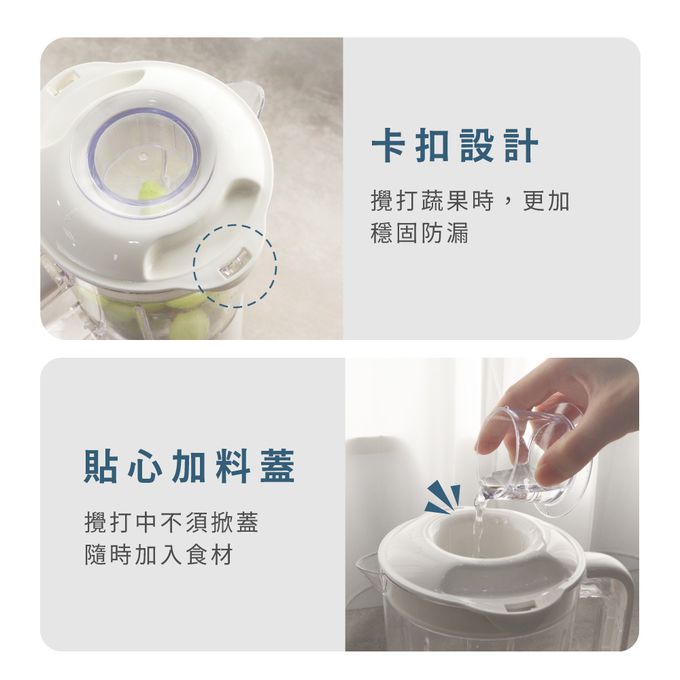 卡扣設計

攪打蔬果時，更加穩固防漏

貼心加料蓋

攪打中不須掀蓋
隨時加入食材