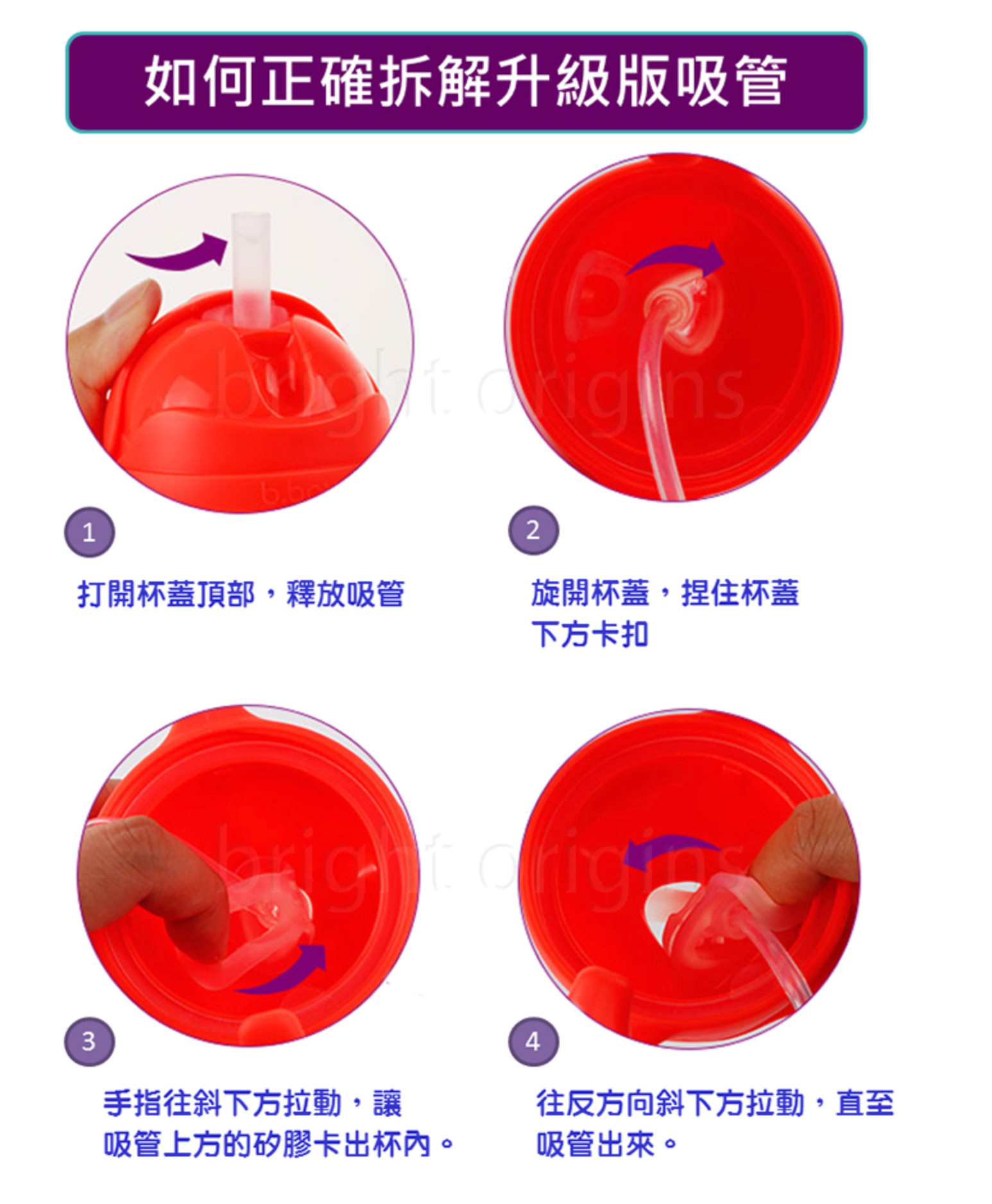 如何正確拆解升級版吸管

bright origins

1

打開杯蓋頂部，釋放吸管

2

旋開杯蓋，捏住杯蓋下方卡扣

bright origins

3

手指往斜下方拉動，讓吸管上方的矽膠卡出杯內。

4

往反方向斜下方拉動，直至吸管出來。