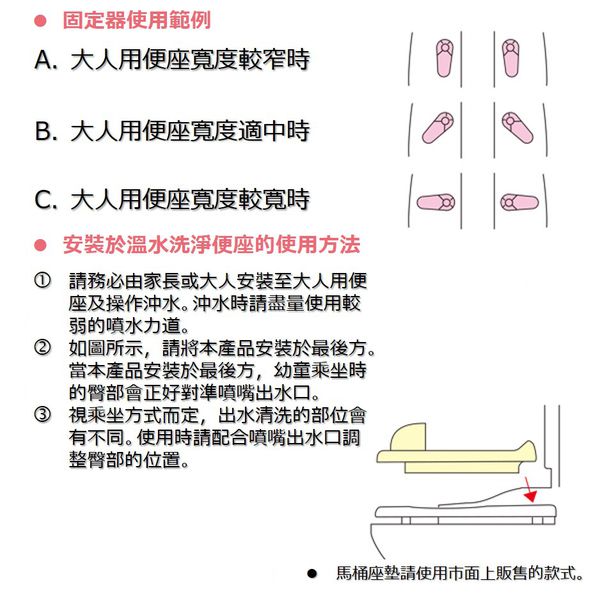 ● 固定器使用範例

A. 大人用便座寬度較窄時

B. 大人用便座寬度適中時

C. 大人用便座寬度較寬時

● 安裝於溫水洗淨便座的使用方法

① 請務必由家長或大人安裝至大人用便座及操作沖水。沖水時請盡量使用較弱的噴水力道。
② 如圖所示，請將本產品安裝於最後方。當本產品安裝於最後方，幼童乘坐時的臀部會正好對準噴嘴出水口。
③ 視乘坐方式而定，出水清洗的部位會有不同。使用時請配合噴嘴出水口調整臀部的位置。

● 馬桶座墊請使用市面上販售的款式。