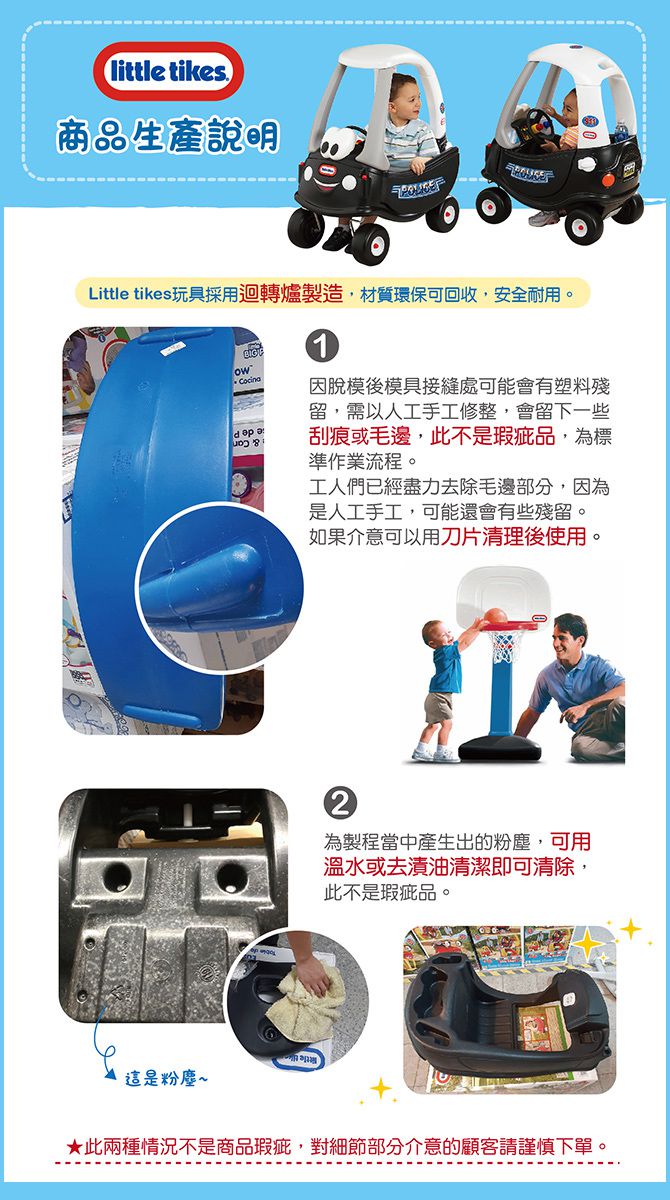 little tikes

商品生產說明

POLICE

POLICE

Little tikes玩具採用迴轉爐製造，材質環保可回收，安全耐用。

1

因脫模後模具接縫處可能會有塑料殘留，需以人工手工修整，會留下一些刮痕或毛邊，此不是瑕疵品，為標準作業流程。
工人們已經盡力去除毛邊部分，因為是人工手工，可能還會有些殘留。
如果介意可以用刀片清理後使用。

2

為製程當中產生出的粉塵，可用溫水或去漬油清潔即可清除，此不是瑕疵品。

這是粉塵~

★此兩種情況不是商品瑕疵，對細節部分介意的顧客請謹慎下單。