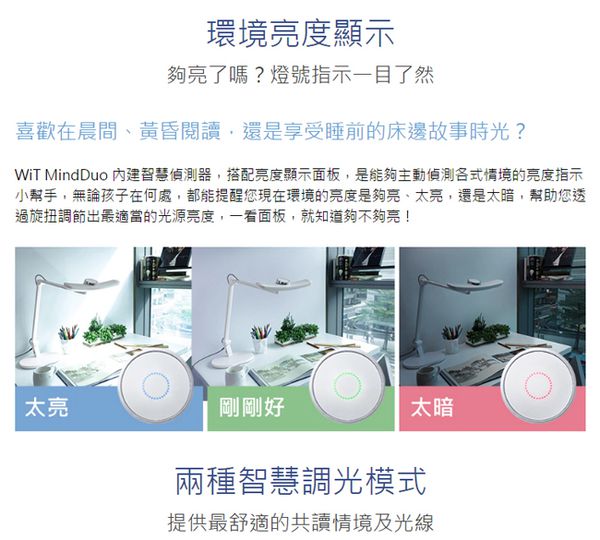 環境亮度顯示

夠亮了嗎？燈號指示一目了然

喜歡在晨間、黃昏閱讀，還是享受睡前的床邊故事時光？

WiT MindDuo 內建智慧偵測器，搭配亮度顯示面板，是能夠主動偵測各式情境的亮度指示小幫手，無論孩子在何處，都能提醒您現在環境的亮度是夠亮、太亮，還是太暗，幫助您透過旋扭調節出最適當的光源亮度，一看面板，就知道夠不夠亮！

太亮

剛剛好

太暗

兩種智慧調光模式

提供最舒適的共讀情境及光線