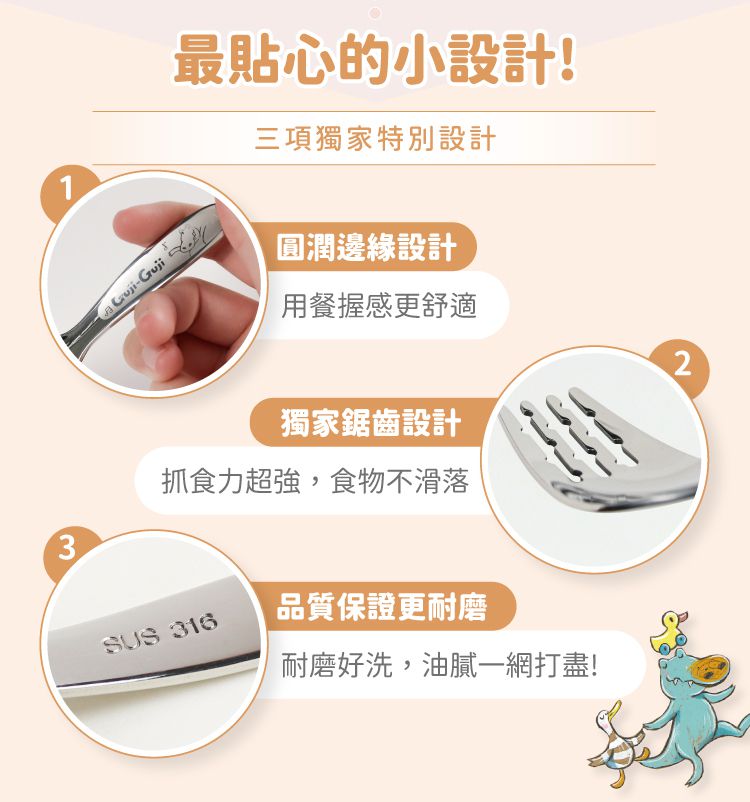 最貼心的小設計!

三項獨家特別設計

1

Guji-Guji

圓潤邊緣設計

用餐握感更舒適

2

獨家鋸齒設計

抓食力超強，食物不滑落

3

SUS 316

品質保證更耐磨

耐磨好洗，油膩一網打盡!