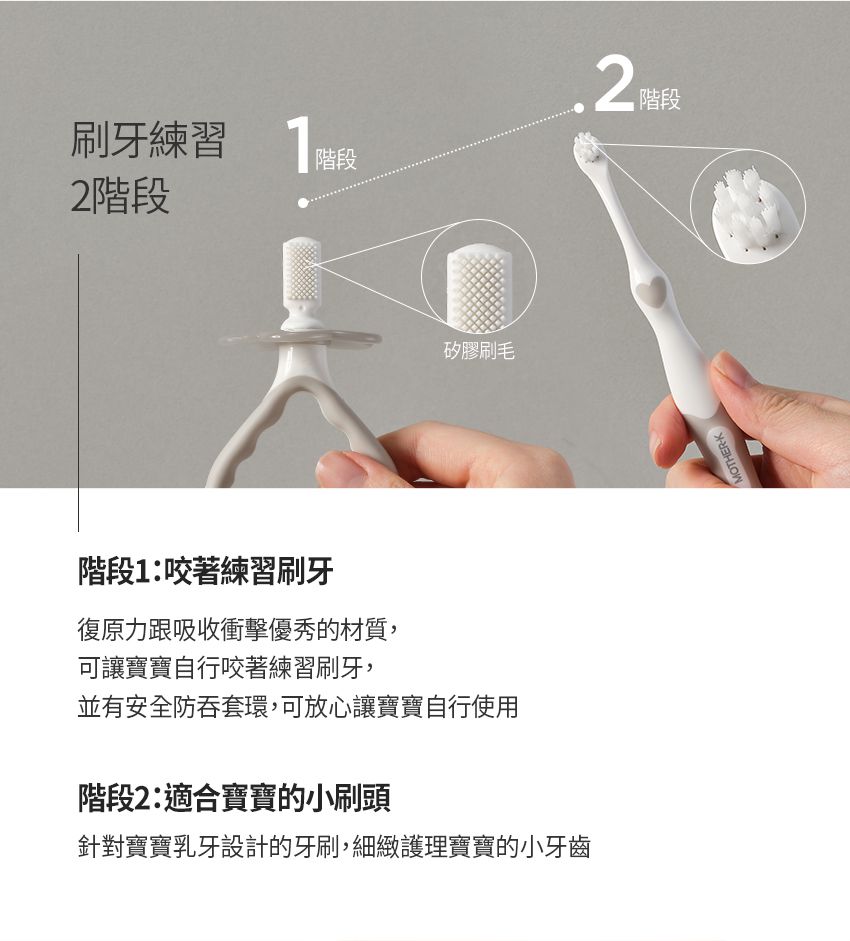 刷牙練習
2階段

1階段

2階段

矽膠刷毛

MOTHER-K

階段1：咬著練習刷牙

復原力跟吸收衝擊優秀的材質，
可讓寶寶自行咬著練習刷牙，
並有安全防吞套環，可放心讓寶寶自行使用

階段2：適合寶寶的小刷頭

針對寶寶乳牙設計的牙刷，細緻護理寶寶的小牙齒