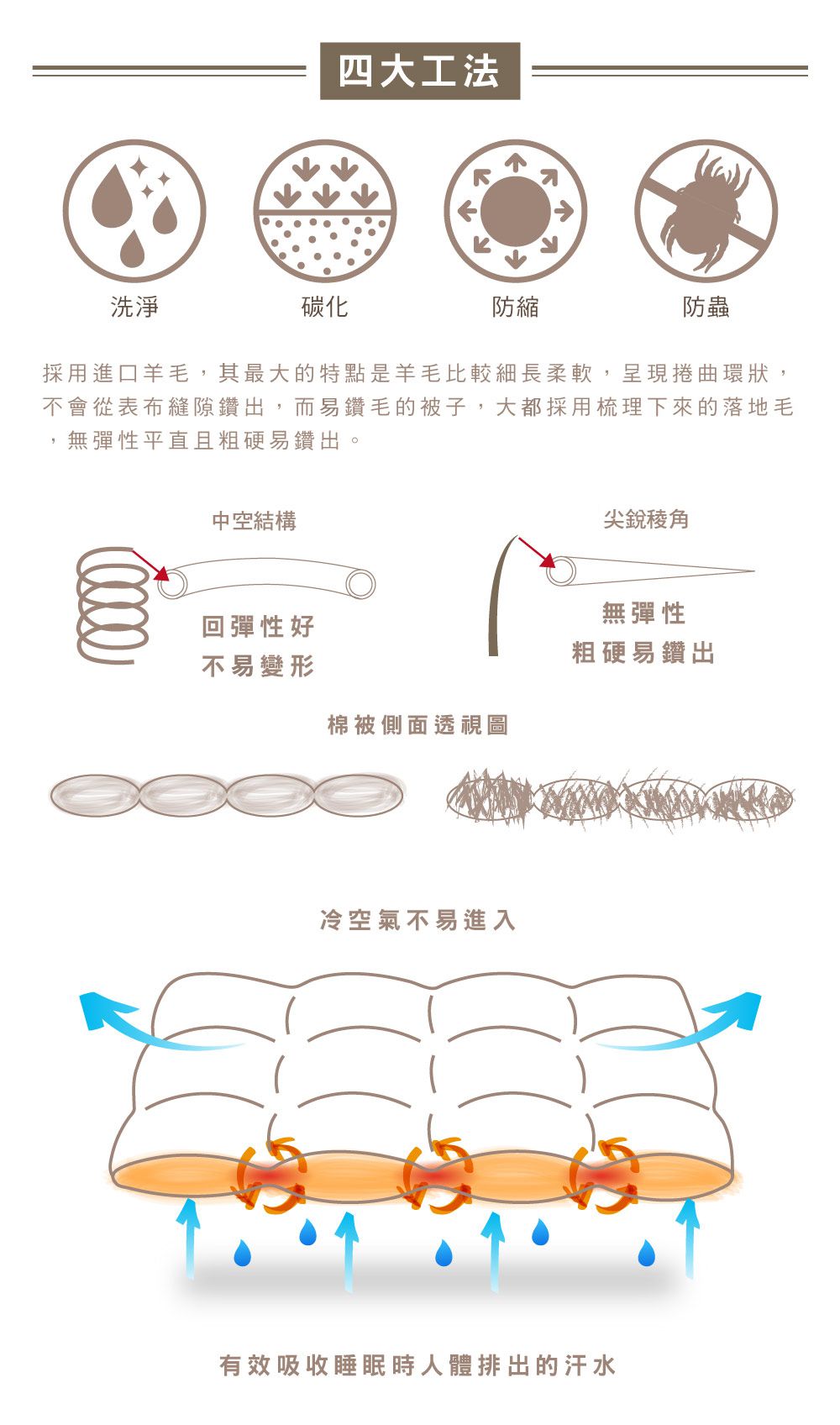 四大工法

洗淨

碳化

防縮

防蟲

採用進口羊毛，其最大的特點是羊毛比較細長柔軟，呈現捲曲環狀，不會從表布縫隙鑽出，而易鑽毛的被子，大都採用梳理下來的落地毛，無彈性平直且粗硬易鑽出。

中空結構

回彈性好
不易變形

尖銳稜角

無彈性
粗硬易鑽出

棉被側面透視圖

冷空氣不易進入

有效吸收睡眠時人體排出的汗水