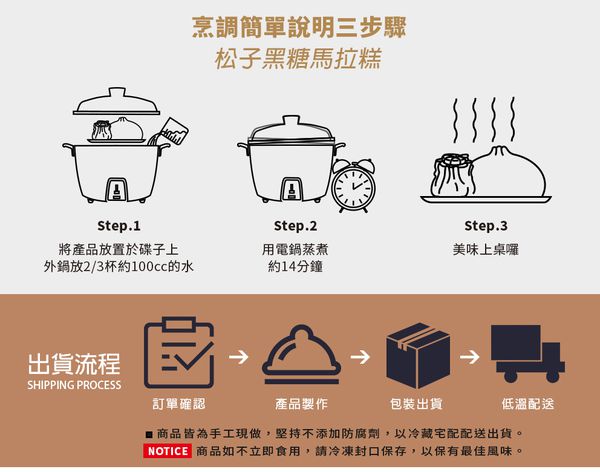 烹調簡單說明三步驟
松子黑糖馬拉糕

Step.1
將產品放置於碟子上
外鍋放2/3杯約100cc的水

Step.2
用電鍋蒸煮
約14分鐘

Step.3
美味上桌囉

出貨流程
SHIPPING PROCESS

訂單確認
產品製作
包裝出貨
低溫配送

■ 商品皆為手工現做，堅持不添加防腐劑，以冷藏宅配配送出貨。
NOTICE 商品如不立即食用，請冷凍封口保存，以保有最佳風味。