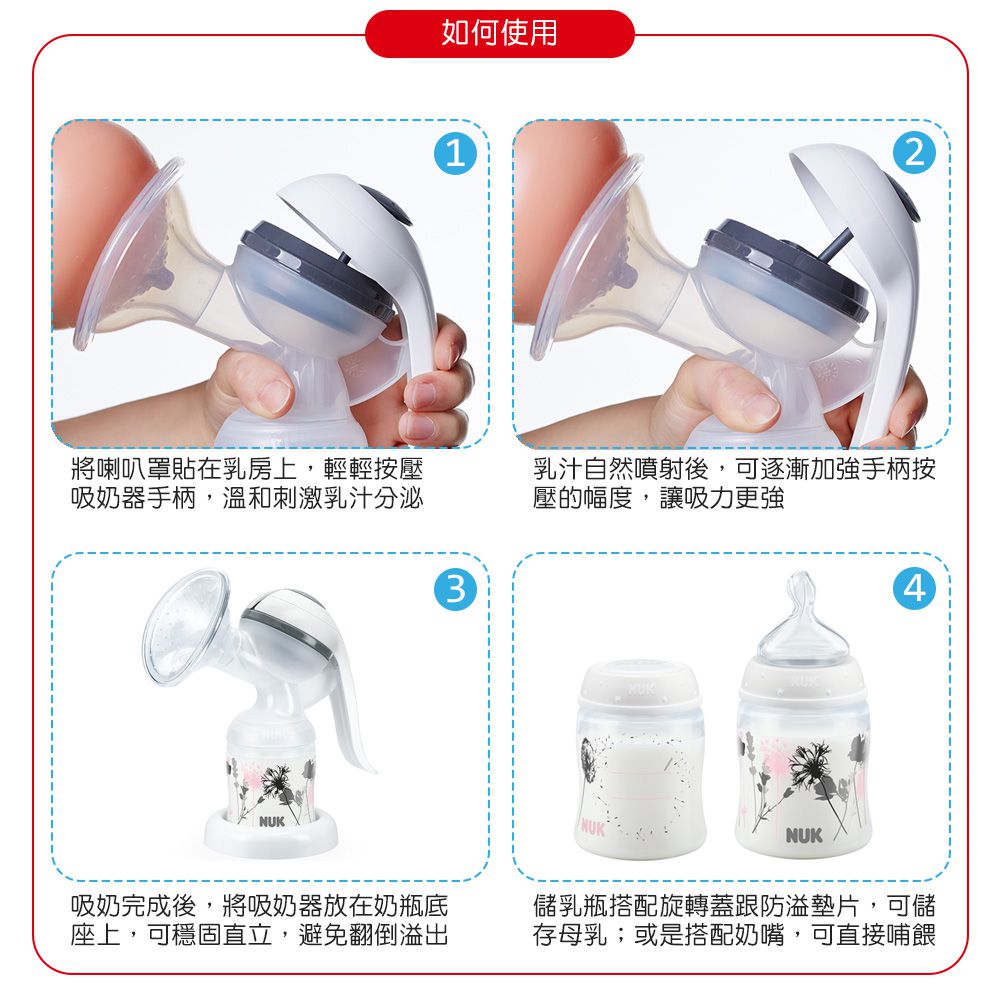 如何使用

1

將喇叭罩貼在乳房上，輕輕按壓吸奶器手柄，溫和刺激乳汁分泌

2

乳汁自然噴射後，可逐漸加強手柄按壓的幅度，讓吸力更強

3

NUK

NUK

吸奶完成後，將吸奶器放在奶瓶底座上，可穩固直立，避免翻倒溢出

4

NUK

NUK

NUK

NUK

儲乳瓶搭配旋轉蓋跟防溢墊片，可儲存母乳；或是搭配奶嘴，可直接哺餵