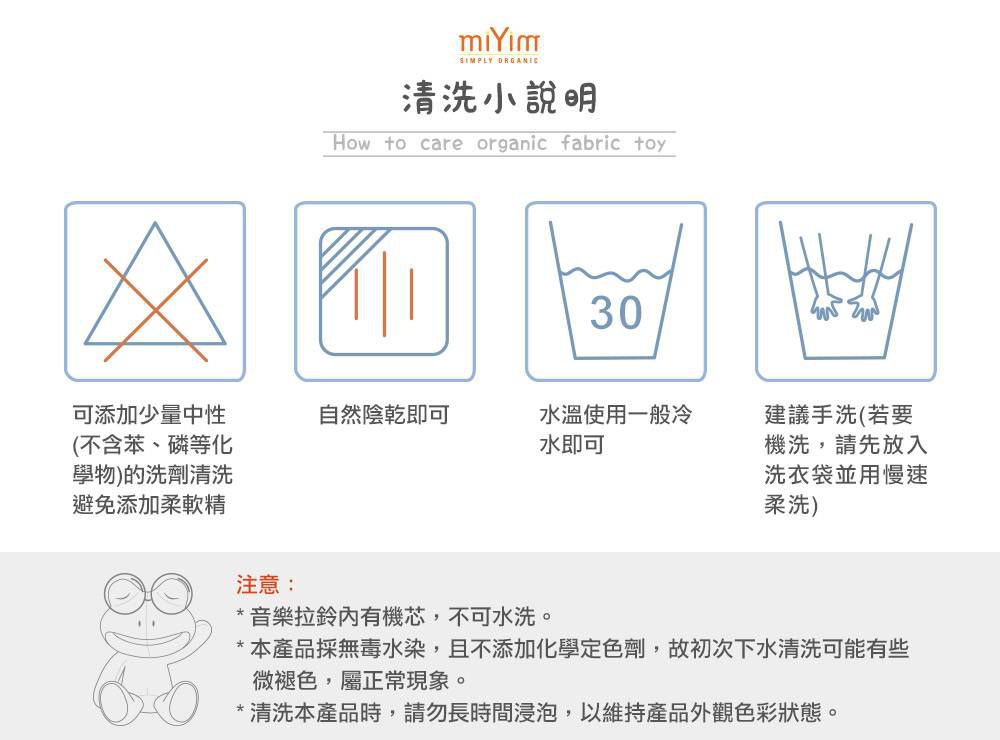 miYim
SIMPLY ORGANIC

清洗小說明
How to care organic fabric toy

30

可添加少量中性(不含苯、磷等化學物)的洗劑清洗避免添加柔軟精

自然陰乾即可

水溫使用一般冷水即可

建議手洗(若要機洗，請先放入洗衣袋並用慢速柔洗)

注意：
* 音樂拉鈴內有機芯，不可水洗。
* 本產品採無毒水染，且不添加化學定色劑，故初次下水清洗可能有些微褪色，屬正常現象。
* 清洗本產品時，請勿長時間浸泡，以維持產品外觀色彩狀態。