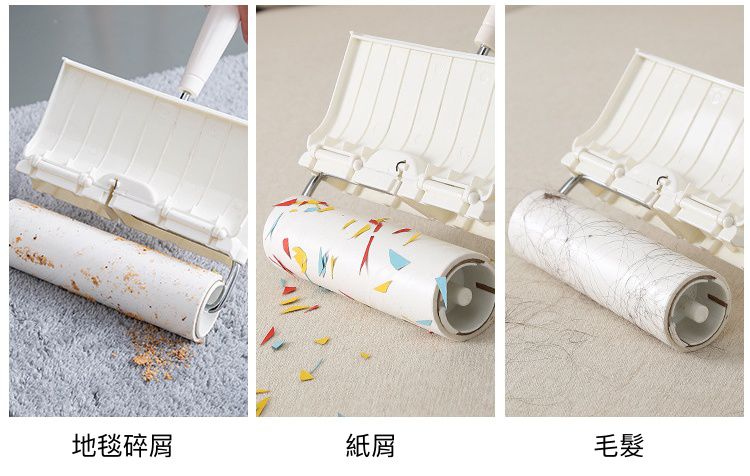 地毯碎屑

紙屑

毛髮