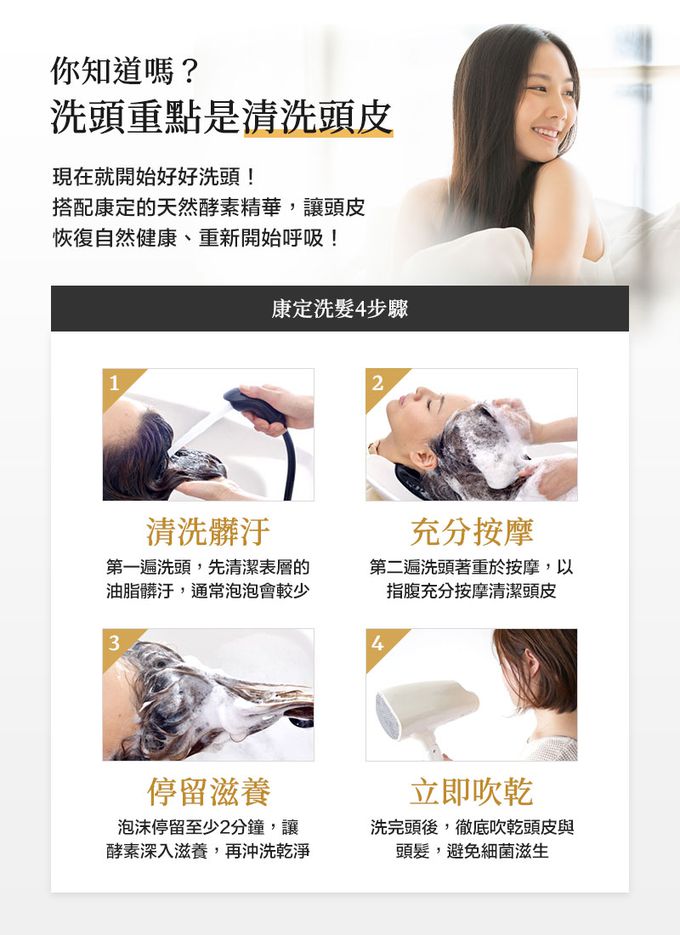 你知道嗎？
洗頭重點是清洗頭皮

現在就開始好好洗頭！
搭配康定的天然酵素精華，讓頭皮恢復自然健康、重新開始呼吸！

康定洗髮4步驟

1

清洗髒汙
第一遍洗頭，先清潔表層的油脂髒汙，通常泡泡會較少

2

充分按摩
第二遍洗頭著重於按摩，以指腹充分按摩清潔頭皮

3

停留滋養
泡沫停留至少2分鐘，讓酵素深入滋養，再沖洗乾淨

4

立即吹乾
洗完頭後，徹底吹乾頭皮與頭髮，避免細菌滋生