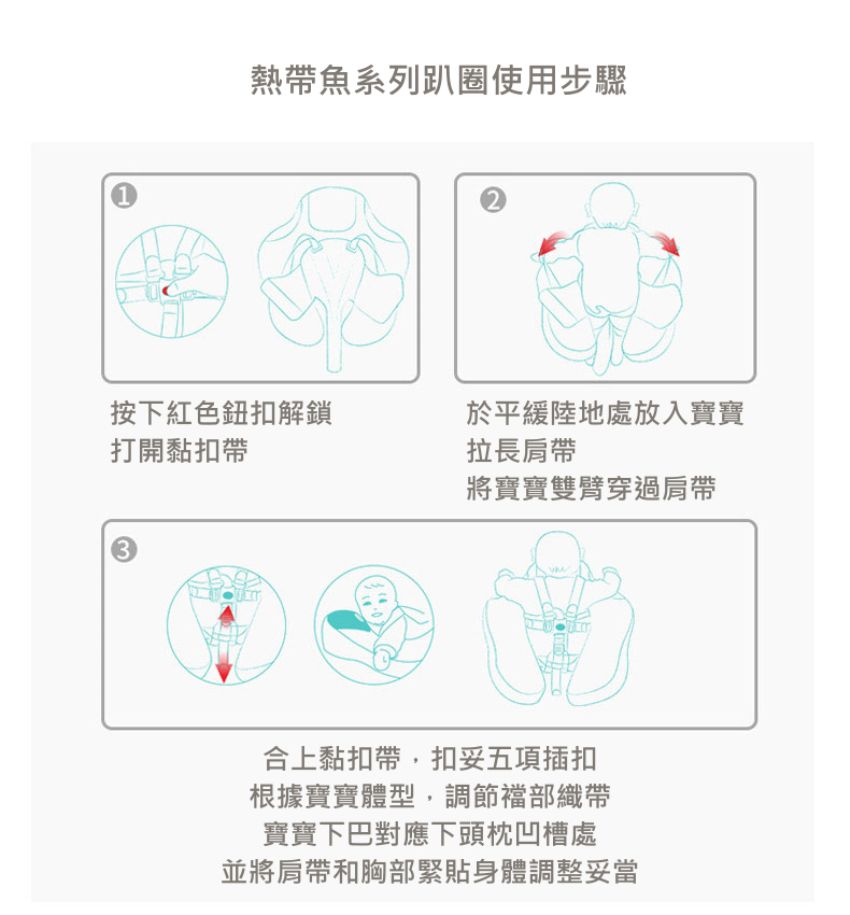 熱帶魚系列趴圈使用步驟

❶

按下紅色鈕扣解鎖
打開黏扣帶

❷

於平緩陸地處放入寶寶
拉長肩帶
將寶寶雙臂穿過肩帶

❸

合上黏扣帶，扣妥五項插扣
根據寶寶體型，調節襠部織帶
寶寶下巴對應下頭枕凹槽處
並將肩帶和胸部緊貼身體調整妥當