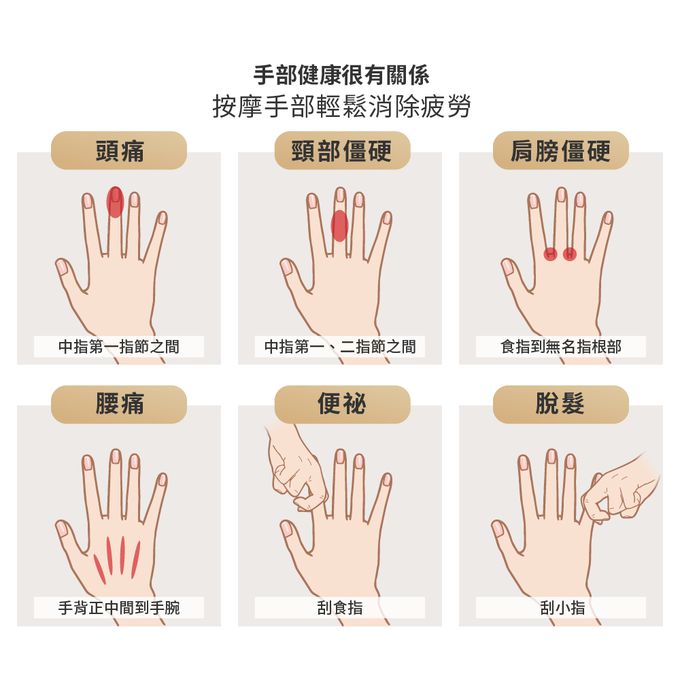 手部健康很有關係
按摩手部輕鬆消除疲勞

頭痛
中指第一指節之間

頸部僵硬
中指第一、二指節之間

肩膀僵硬
食指到無名指根部

腰痛
手背正中間到手腕

便祕
刮食指

脫髮
刮小指