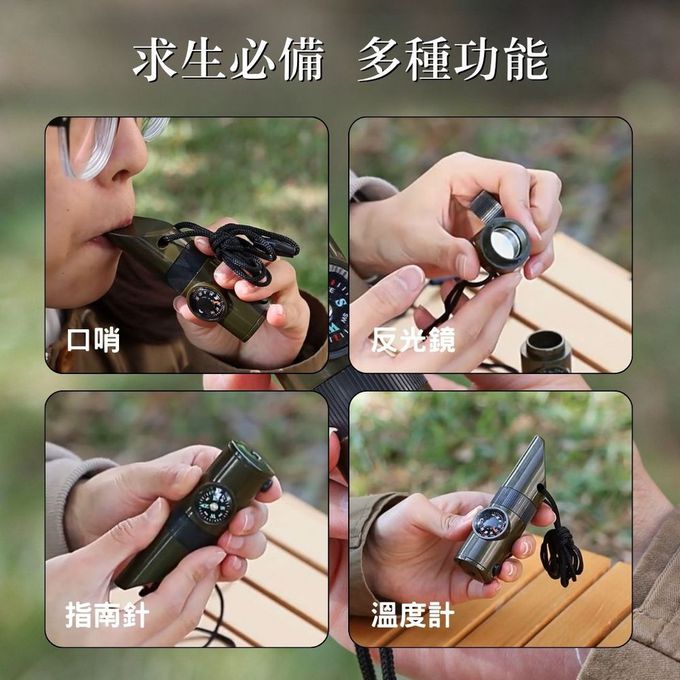 求生必備 多種功能

口哨

反光鏡

指南針

溫度計