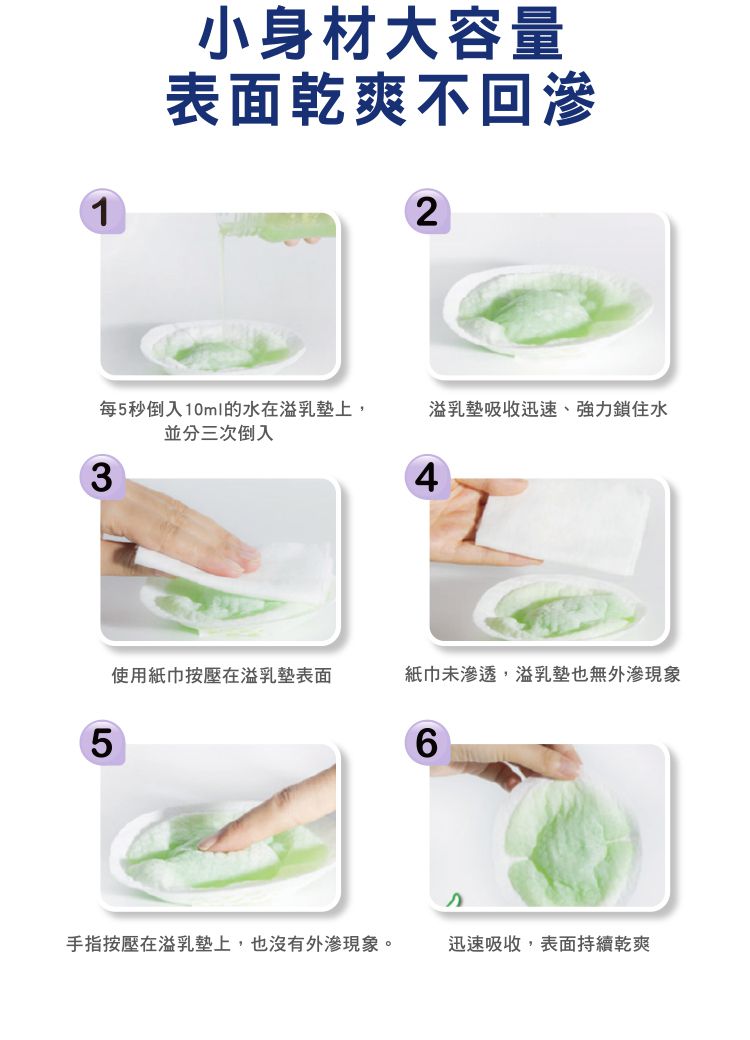 小身材大容量
表面乾爽不回滲

1

每5秒倒入10ml的水在溢乳墊上，並分三次倒入

2

溢乳墊吸收迅速、強力鎖住水

3

使用紙巾按壓在溢乳墊表面

4

紙巾未滲透，溢乳墊也無外滲現象

5

手指按壓在溢乳墊上，也沒有外滲現象。

6

迅速吸收，表面持續乾爽