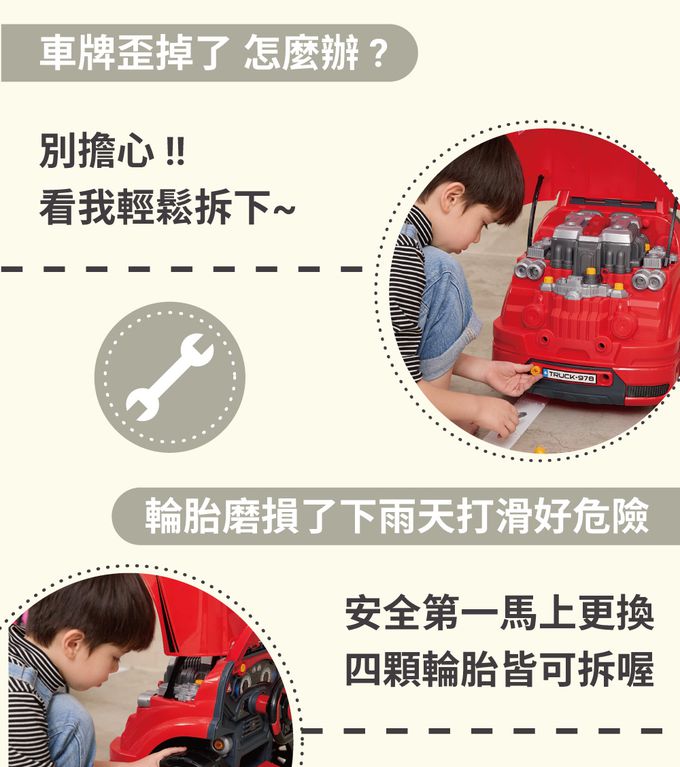 車牌歪掉了 怎麼辦？

別擔心 !!
看我輕鬆拆下~

TRUCK-978

輪胎磨損了下雨天打滑好危險

安全第一馬上更換
四顆輪胎皆可拆喔