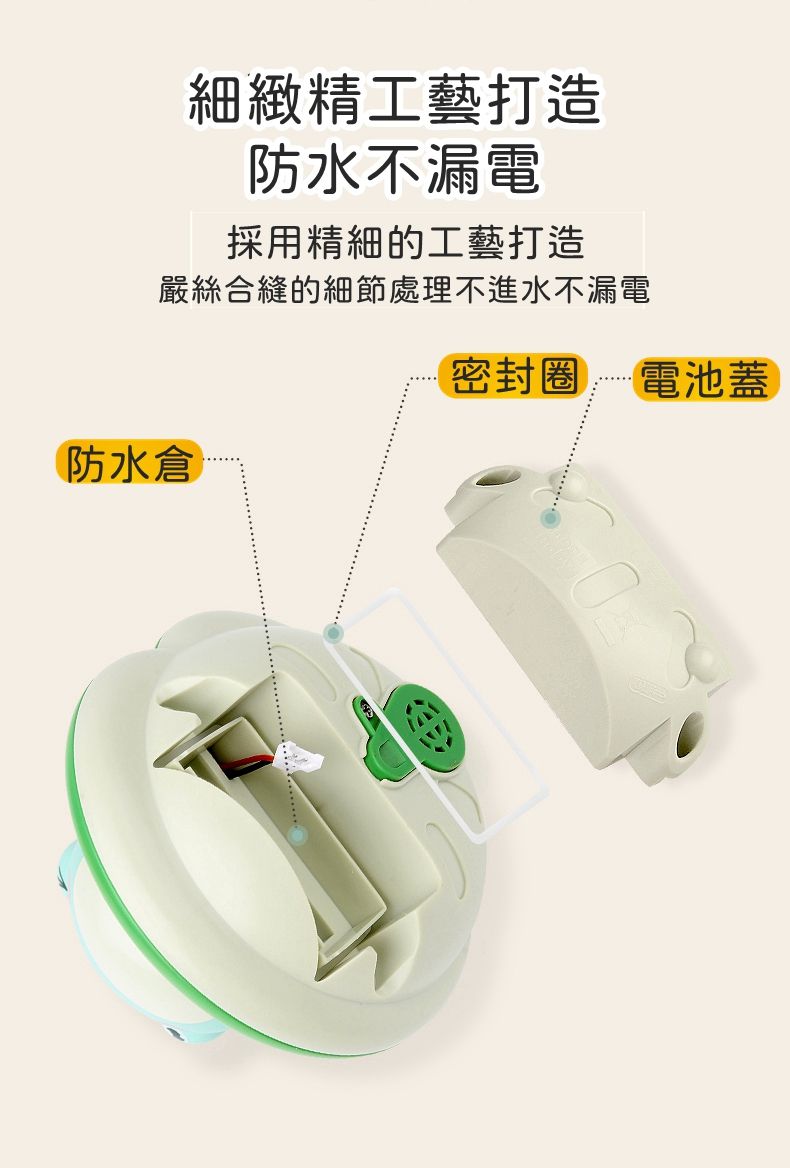 細緻精工藝打造
防水不漏電

採用精細的工藝打造
嚴絲合縫的細節處理不進水不漏電

密封圈

電池蓋

防水倉