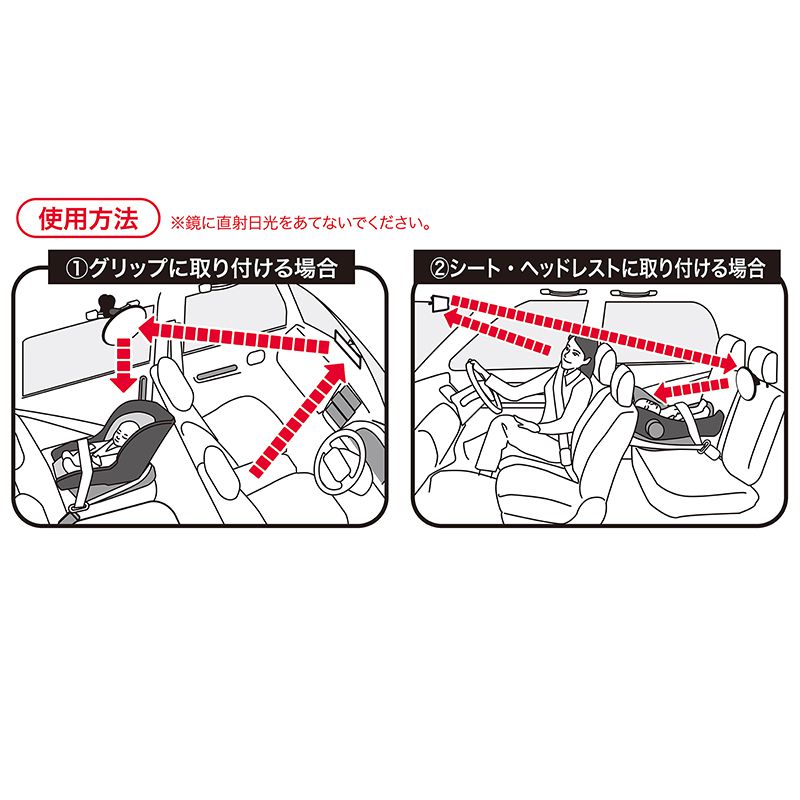 使用方法 ※鏡に直射日光をあてないでください。

①グリップに取り付ける場合

②シート・ヘッドレストに取り付ける場合