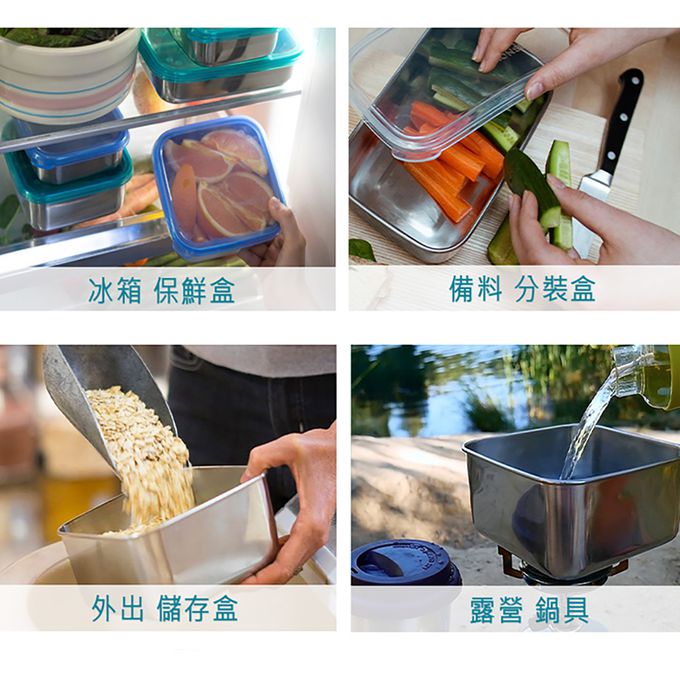 冰箱 保鮮盒

備料 分裝盒

外出 儲存盒

露營 鍋具