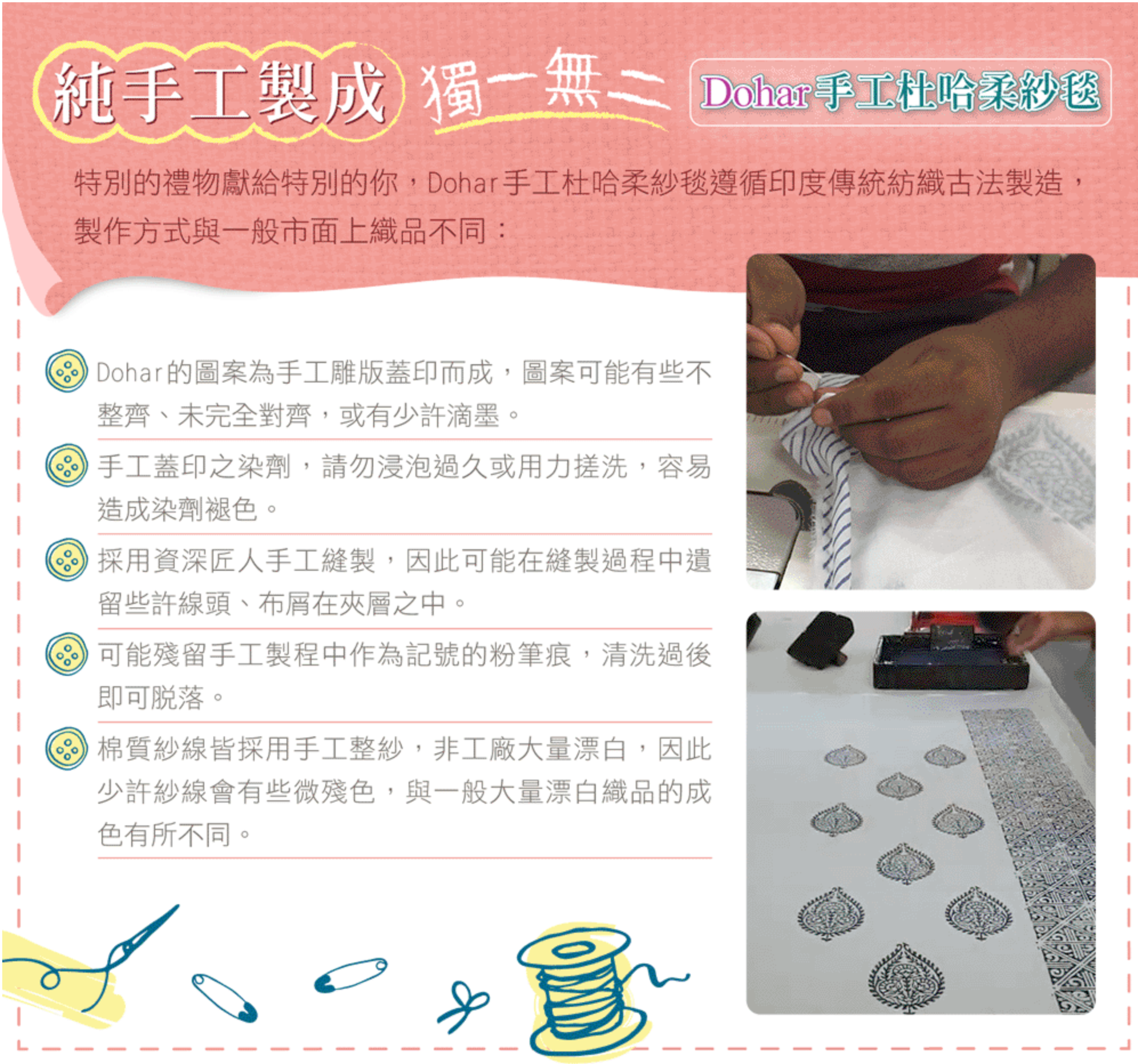 純手工製成 獨一無二

Dohar手工杜哈柔紗毯

特別的禮物獻給特別的你，Dohar手工杜哈柔紗毯遵循印度傳統紡織古法製造，製作方式與一般市面上織品不同：

Dohar的圖案為手工雕版蓋印而成，圖案可能有些不整齊、未完全對齊，或有少許滴墨。

手工蓋印之染劑，請勿浸泡過久或用力搓洗，容易造成染劑褪色。

採用資深匠人手工縫製，因此可能在縫製過程中遺留些許線頭、布屑在夾層之中。

可能殘留手工製程中作為記號的粉筆痕，清洗過後即可脫落。

棉質紗線皆採用手工整紗，非工廠大量漂白，因此少許紗線會有些微殘色，與一般大量漂白織品的成色有所不同。