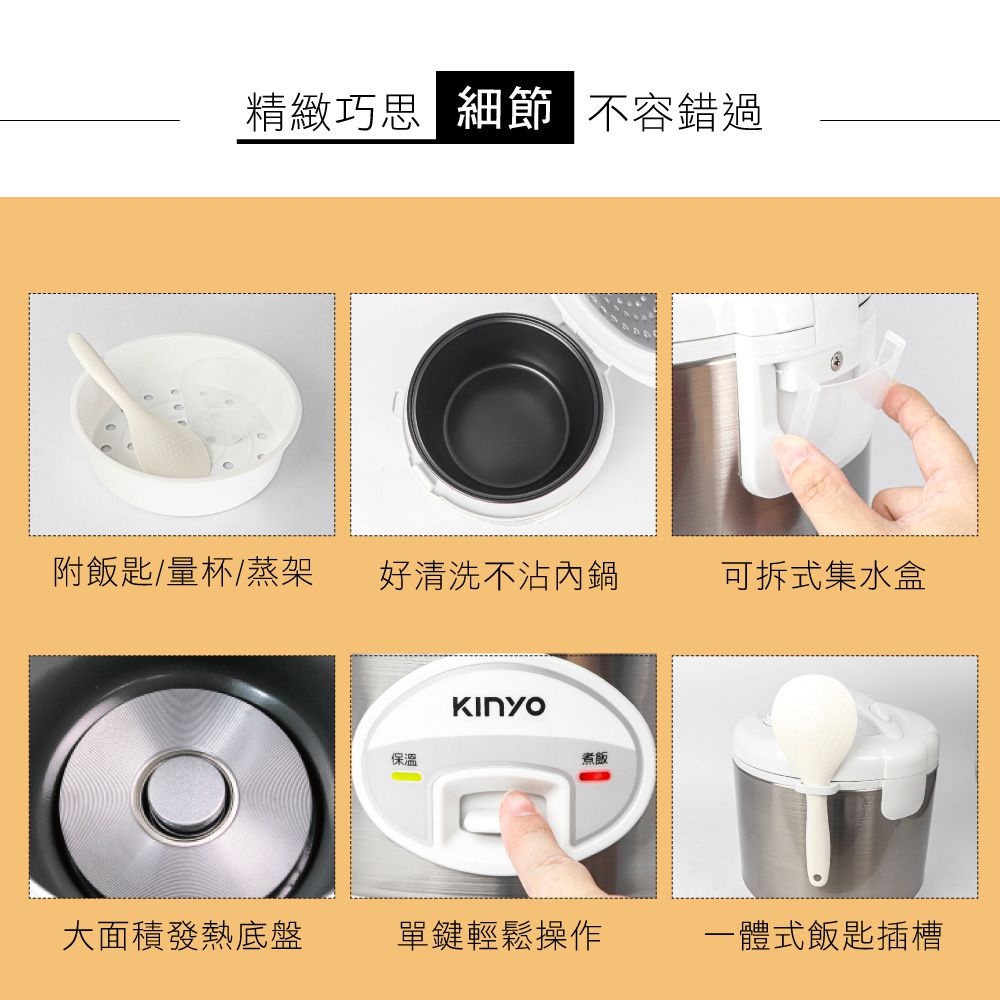 精緻巧思 細節 不容錯過

附飯匙/量杯/蒸架

好清洗不沾內鍋

可拆式集水盒

KINYO

保溫

煮飯

大面積發熱底盤

單鍵輕鬆操作

一體式飯匙插槽