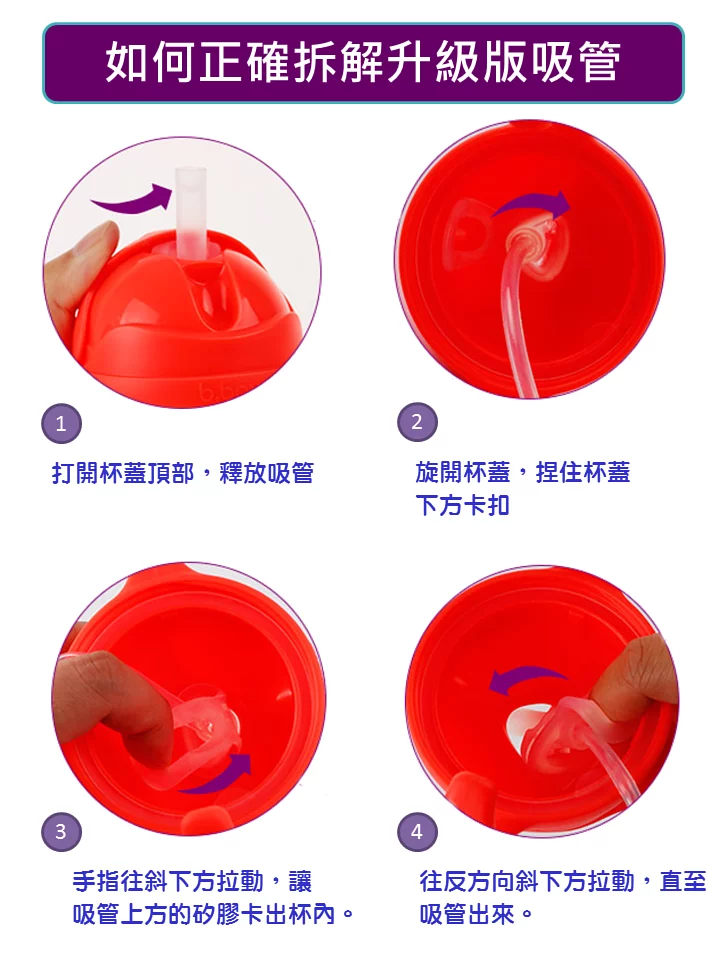 如何正確拆解升級版吸管

1
打開杯蓋頂部，釋放吸管

2
旋開杯蓋，捏住杯蓋下方卡扣

3
手指往斜下方拉動，讓吸管上方的矽膠卡出杯內。

4
往反方向斜下方拉動，直至吸管出來。