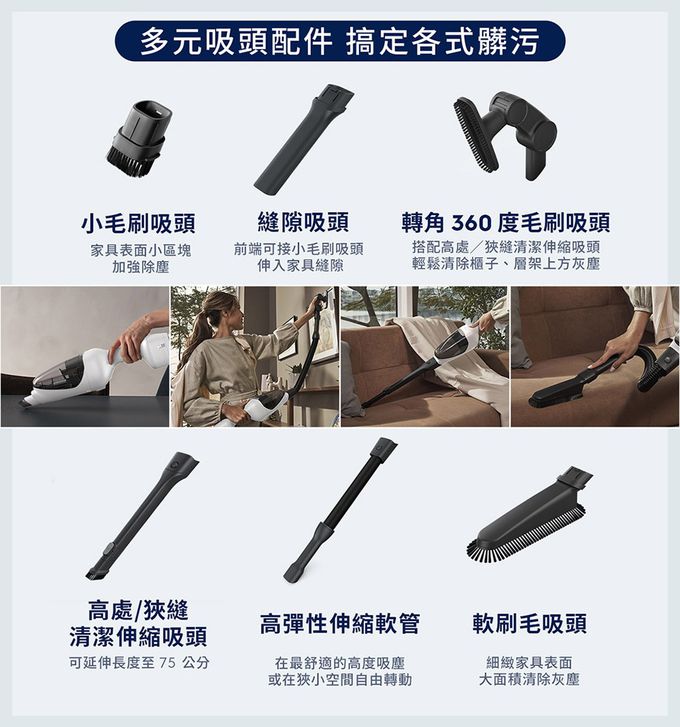 多元吸頭配件 搞定各式髒污

小毛刷吸頭
家具表面小區塊
加強除塵

縫隙吸頭
前端可接小毛刷吸頭
伸入家具縫隙

轉角 360 度毛刷吸頭
搭配高處／狹縫清潔伸縮吸頭
輕鬆清除櫃子、層架上方灰塵

高處/狹縫
清潔伸縮吸頭
可延伸長度至 75 公分

高彈性伸縮軟管
在最舒適的高度吸塵
或在狹小空間自由轉動

軟刷毛吸頭
細緻家具表面
大面積清除灰塵