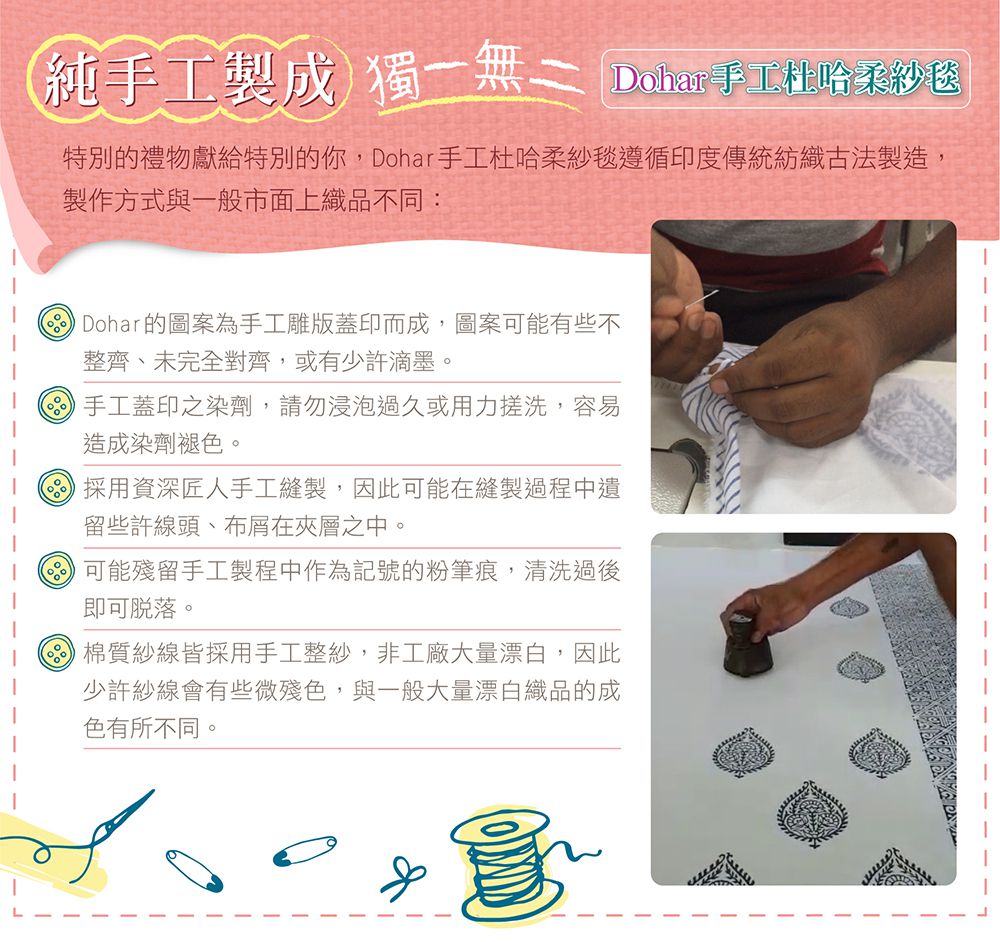 純手工製成 獨一無二 Dohar手工杜哈柔紗毯

特別的禮物獻給特別的你，Dohar手工杜哈柔紗毯遵循印度傳統紡織古法製造，製作方式與一般市面上織品不同：

Dohar的圖案為手工雕版蓋印而成，圖案可能有些不整齊、未完全對齊，或有少許滴墨。

手工蓋印之染劑，請勿浸泡過久或用力搓洗，容易造成染劑褪色。

採用資深匠人手工縫製，因此可能在縫製過程中遺留些許線頭、布屑在夾層之中。

可能殘留手工製程中作為記號的粉筆痕，清洗過後即可脱落。

棉質紗線皆採用手工整紗，非工廠大量漂白，因此少許紗線會有些微殘色，與一般大量漂白織品的成色有所不同。